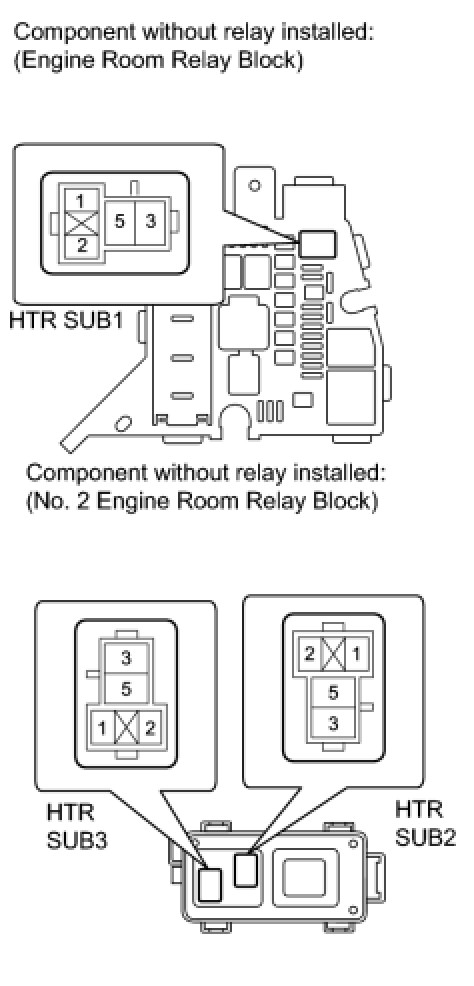 Component without relay installed:
(Engine Room Relay Block)

1
2
5
3

HTR SUB1

Component without relay installed:
(No. 2 Engine Room Relay Block)

3
5
1
2

2
1
5
3

HTR SUB3

HTR SUB2