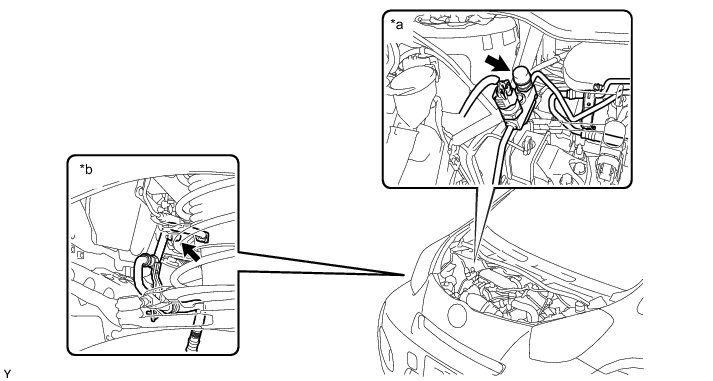 *a
*b
Y