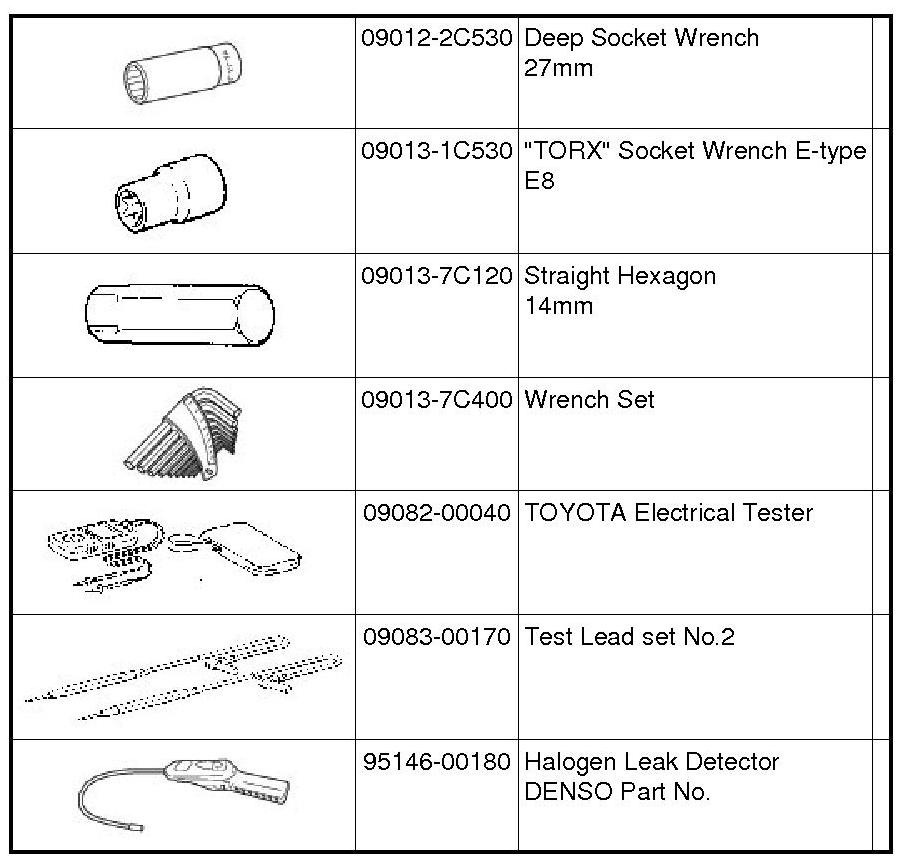 |  |  |  |  |
|---|---|---|---|
|  | 09012-2C530 | Deep Socket Wrench 27mm |  |
|  | 09013-1C530 | "TORX" Socket Wrench E-type E8 |  |
|  | 09013-7C120 | Straight Hexagon 14mm |  |
|  | 09013-7C400 | Wrench Set |  |
|  | 09082-00040 | TOYOTA Electrical Tester |  |
|  | 09083-00170 | Test Lead set No.2 |  |
|  | 95146-00180 | Halogen Leak Detector DENSO Part No. |  |