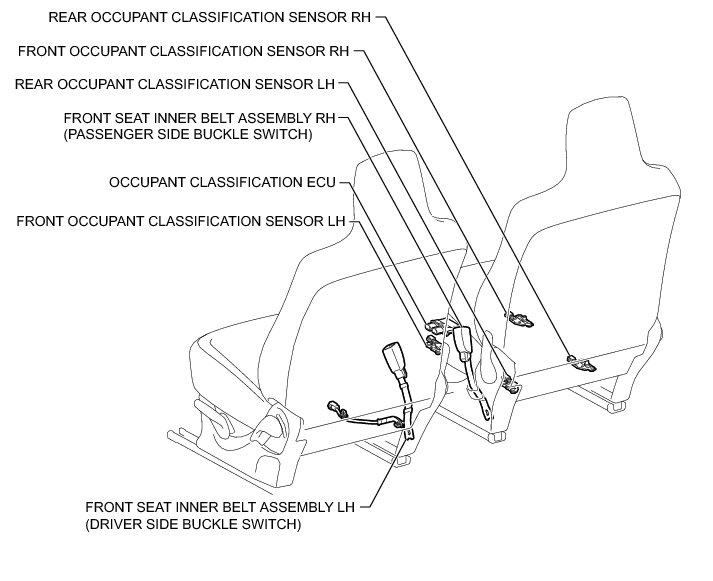 REAR OCCUPANT CLASSIFICATION SENSOR RH

FRONT OCCUPANT CLASSIFICATION SENSOR RH

REAR OCCUPANT CLASSIFICATION SENSOR LH

FRONT SEAT INNER BELT ASSEMBLY RH
(PASSENGER SIDE BUCKLE SWITCH)

OCCUPANT CLASSIFICATION ECU

FRONT OCCUPANT CLASSIFICATION SENSOR LH

FRONT SEAT INNER BELT ASSEMBLY LH
(DRIVER SIDE BUCKLE SWITCH)