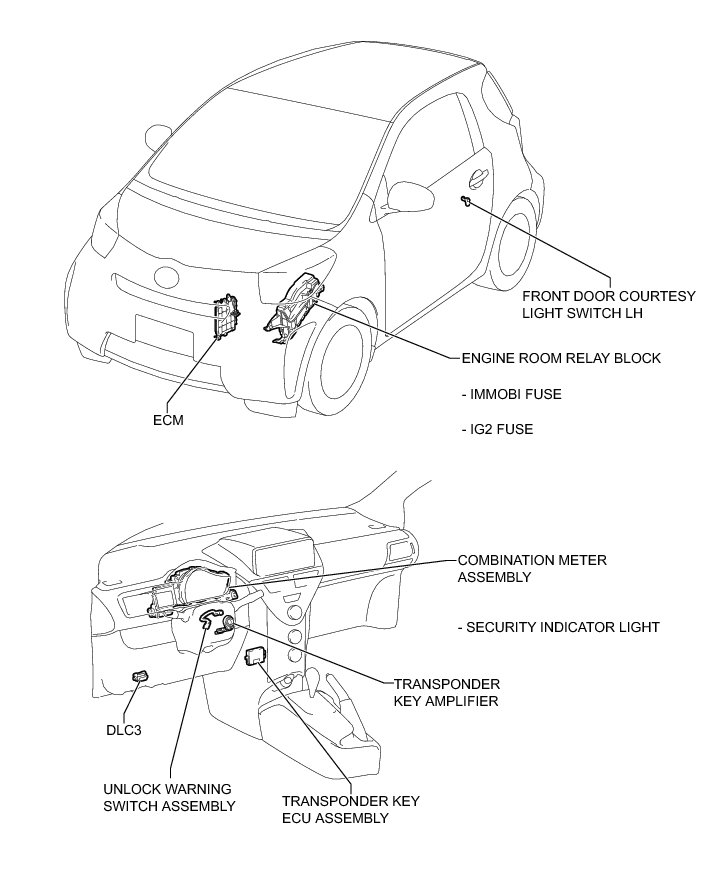 FRONT DOOR COURTESY LIGHT SWITCH LH

ENGINE ROOM RELAY BLOCK

- IMMOBI FUSE

- IG2 FUSE

ECM

COMBINATION METER ASSEMBLY

- SECURITY INDICATOR LIGHT

TRANSPONDER KEY AMPLIFIER

DLC3

UNLOCK WARNING SWITCH ASSEMBLY

TRANSPONDER KEY ECU ASSEMBLY