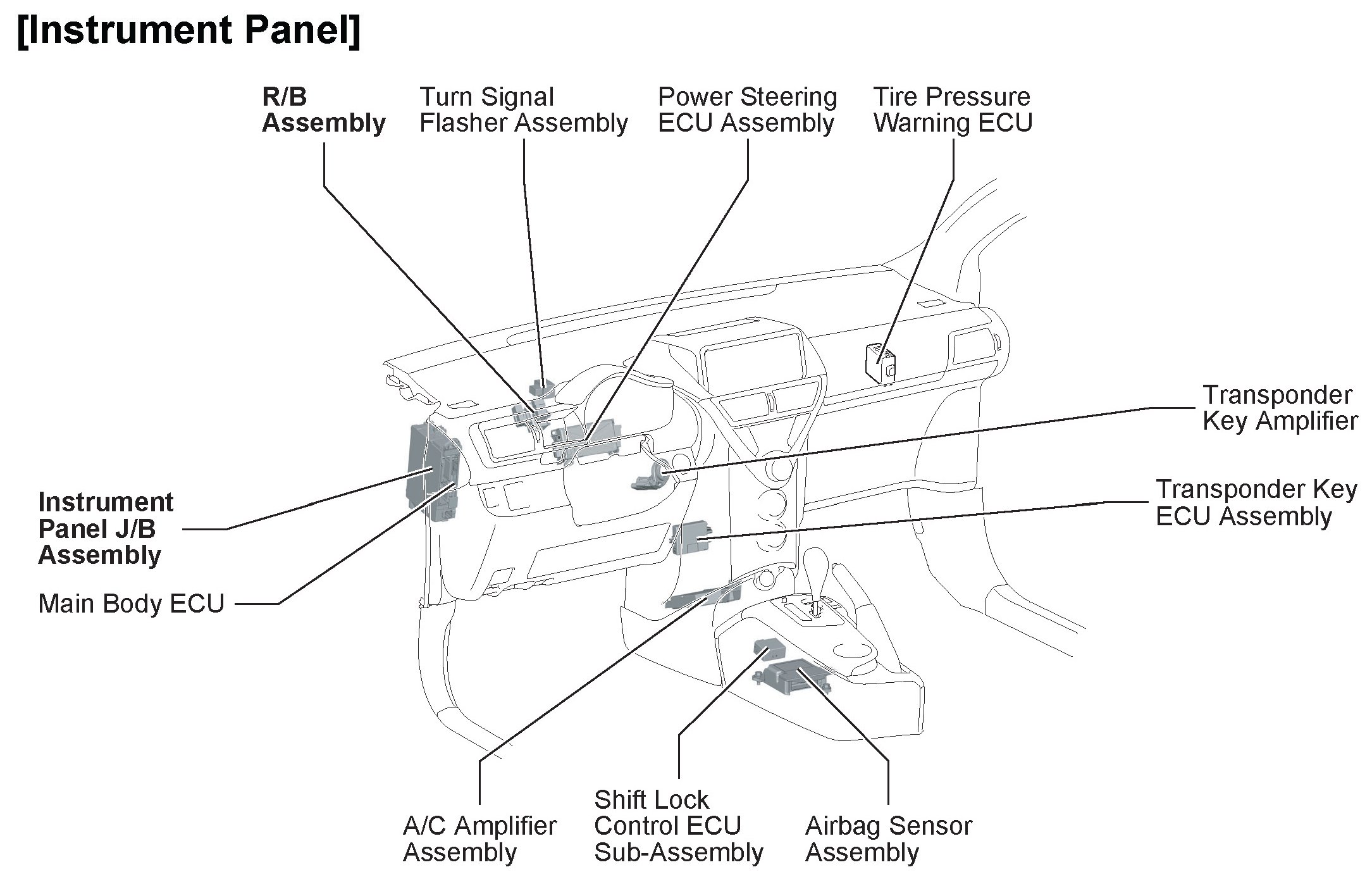 [Instrument Panel]

R/B Assembly

Turn Signal Flasher Assembly

Power Steering ECU Assembly

Tire Pressure Warning ECU

Transponder Key Amplifier

Transponder Key ECU Assembly

Instrument Panel J/B Assembly

Main Body ECU

A/C Amplifier Assembly

Shift Lock Control ECU Sub-Assembly

Airbag Sensor Assembly