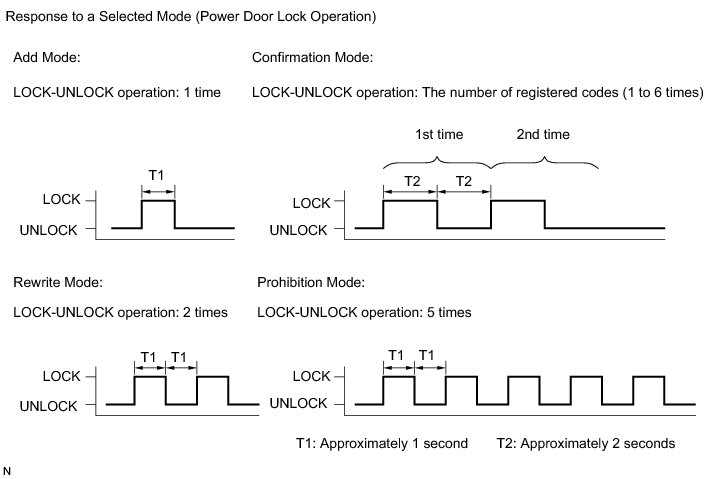 Response to a Selected Mode (Power Door Lock Operation)

Add Mode:

LOCK-UNLOCK operation: 1 time

T1

LOCK

UNLOCK

Confirmation Mode:

LOCK-UNLOCK operation: The number of registered codes (1 to 6 times)

1st time

2nd time

T2

T2

LOCK

UNLOCK

Rewrite Mode:

LOCK-UNLOCK operation: 2 times

T1

T1

LOCK

UNLOCK

Prohibition Mode:

LOCK-UNLOCK operation: 5 times

T1

T1

LOCK

UNLOCK

T1: Approximately 1 second

T2: Approximately 2 seconds

N