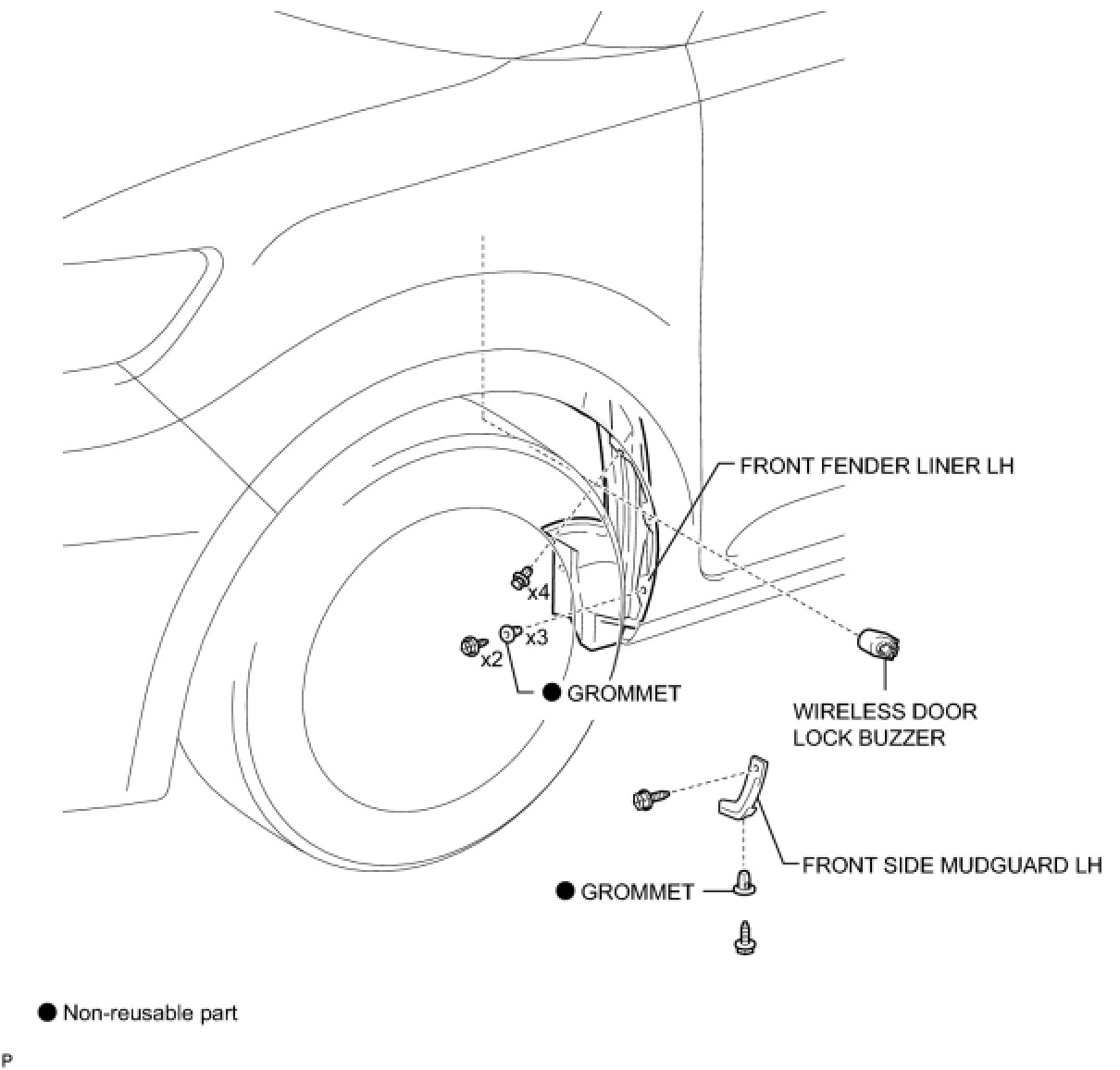 FRONT FENDER LINER LH

x4

x3

x2

● GROMMET

WIRELESS DOOR LOCK BUZZER

FRONT SIDE MUDGUARD LH

● GROMMET

● Non-reusable part

P