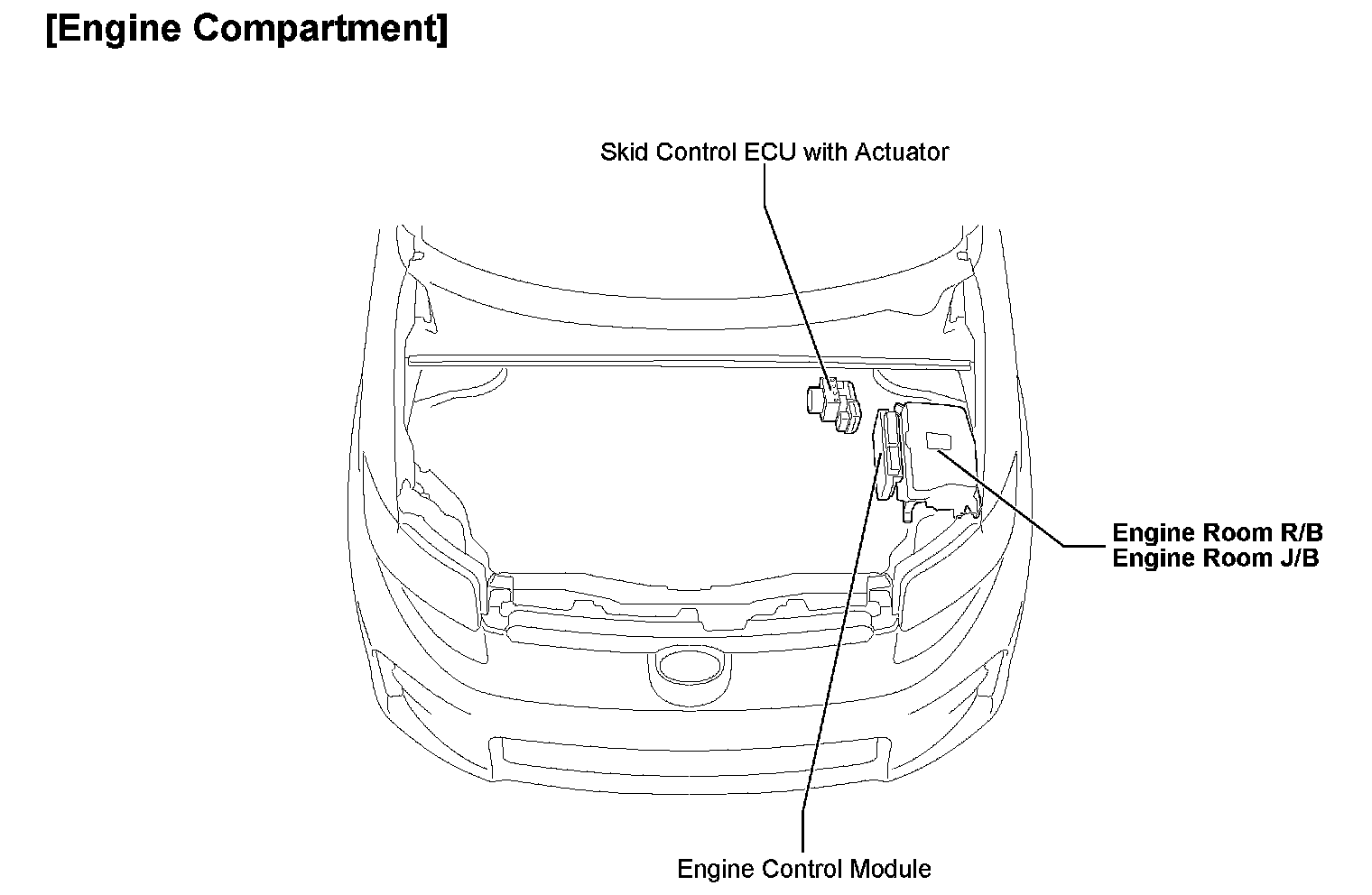 [Engine Compartment]

Skid Control ECU with Actuator

Engine Room R/B
Engine Room J/B

Engine Control Module