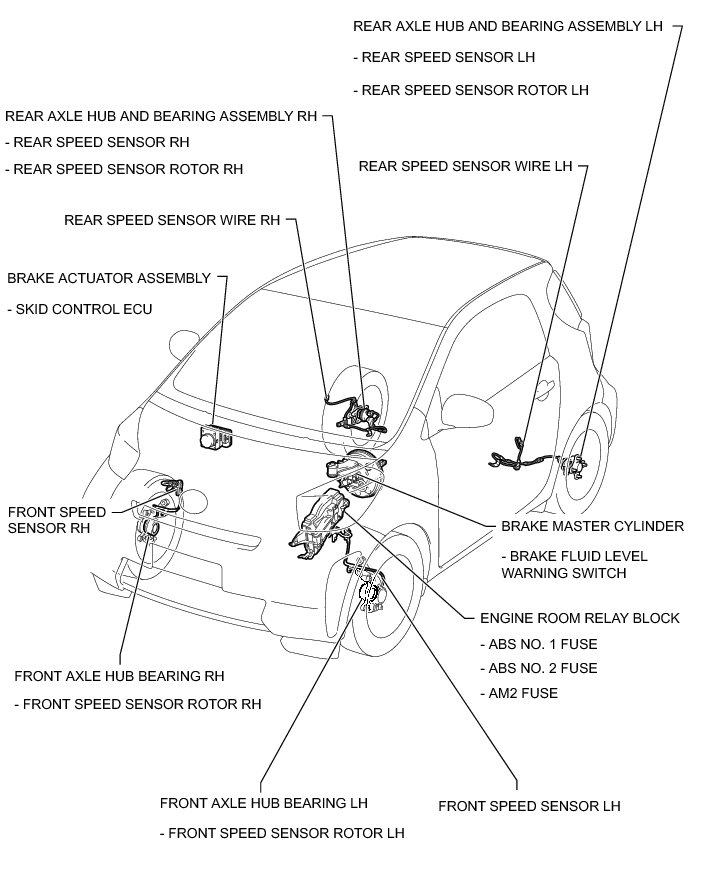 REAR AXLE HUB AND BEARING ASSEMBLY LH

- REAR SPEED SENSOR LH

- REAR SPEED SENSOR ROTOR LH

REAR AXLE HUB AND BEARING ASSEMBLY RH

- REAR SPEED SENSOR RH

- REAR SPEED SENSOR ROTOR RH

REAR SPEED SENSOR WIRE LH

REAR SPEED SENSOR WIRE RH

BRAKE ACTUATOR ASSEMBLY

- SKID CONTROL ECU

FRONT SPEED SENSOR RH

BRAKE MASTER CYLINDER

- BRAKE FLUID LEVEL WARNING SWITCH

ENGINE ROOM RELAY BLOCK

- ABS NO. 1 FUSE

- ABS NO. 2 FUSE

- AM2 FUSE

FRONT AXLE HUB BEARING RH

- FRONT SPEED SENSOR ROTOR RH

FRONT AXLE HUB BEARING LH

- FRONT SPEED SENSOR ROTOR LH

FRONT SPEED SENSOR LH