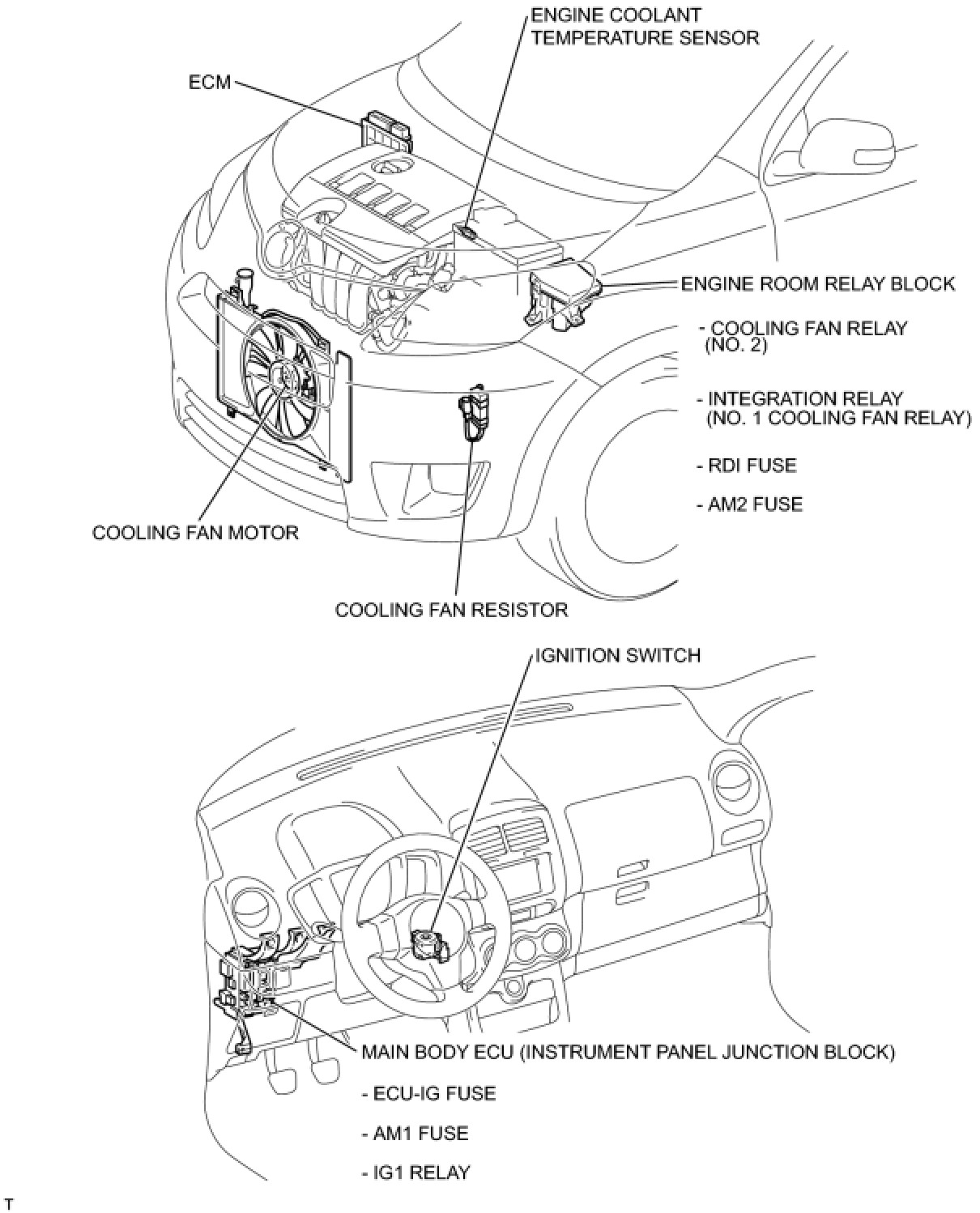 ENGINE COOLANT TEMPERATURE SENSOR

ECM

ENGINE ROOM RELAY BLOCK

- COOLING FAN RELAY (NO. 2)

- INTEGRATION RELAY (NO. 1 COOLING FAN RELAY)

- RDI FUSE

- AM2 FUSE

COOLING FAN MOTOR

COOLING FAN RESISTOR

IGNITION SWITCH

MAIN BODY ECU (INSTRUMENT PANEL JUNCTION BLOCK)

- ECU-IG FUSE

- AM1 FUSE

- IG1 RELAY

T