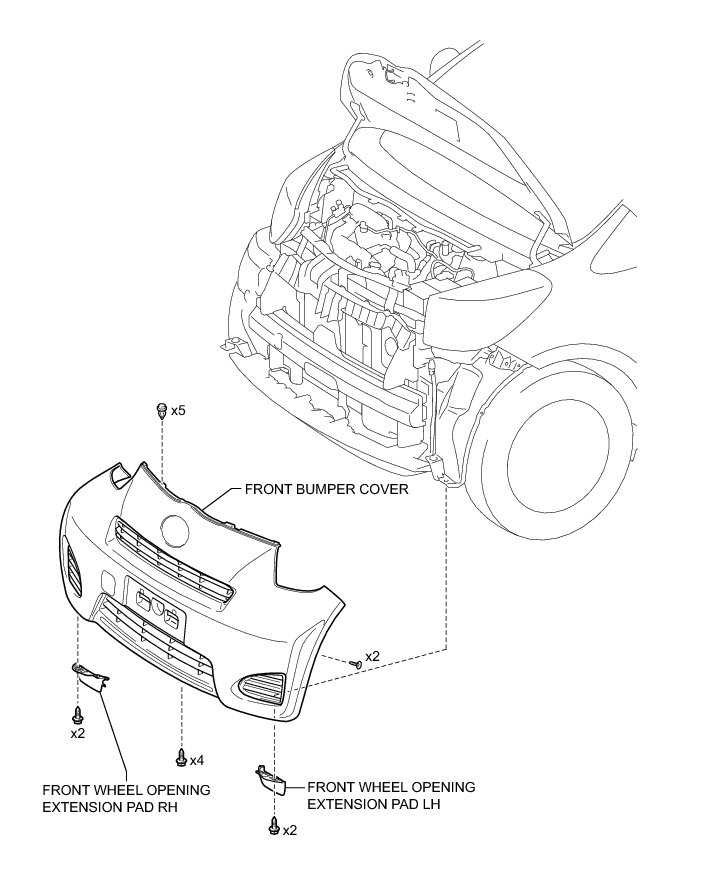 x5

FRONT BUMPER COVER

x2

x2

x4

FRONT WHEEL OPENING EXTENSION PAD RH

FRONT WHEEL OPENING EXTENSION PAD LH

x2