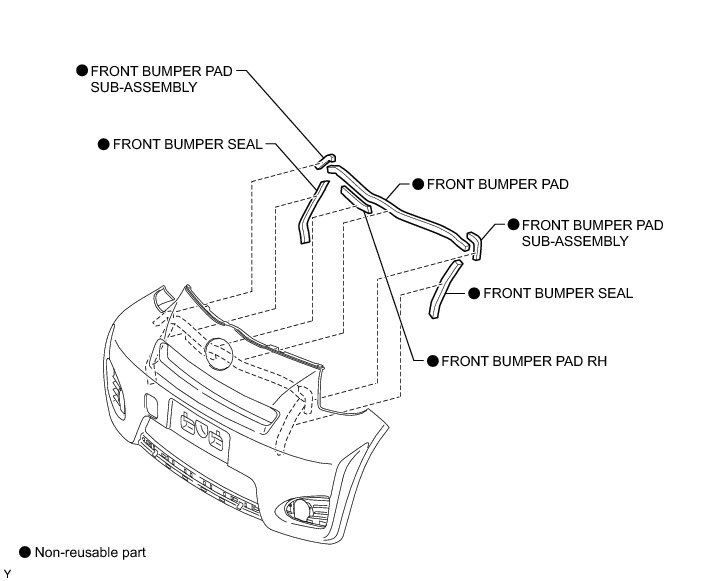 ● FRONT BUMPER PAD SUB-ASSEMBLY

● FRONT BUMPER SEAL

● FRONT BUMPER PAD

● FRONT BUMPER PAD SUB-ASSEMBLY

● FRONT BUMPER SEAL

● FRONT BUMPER PAD RH

● Non-reusable part

Y