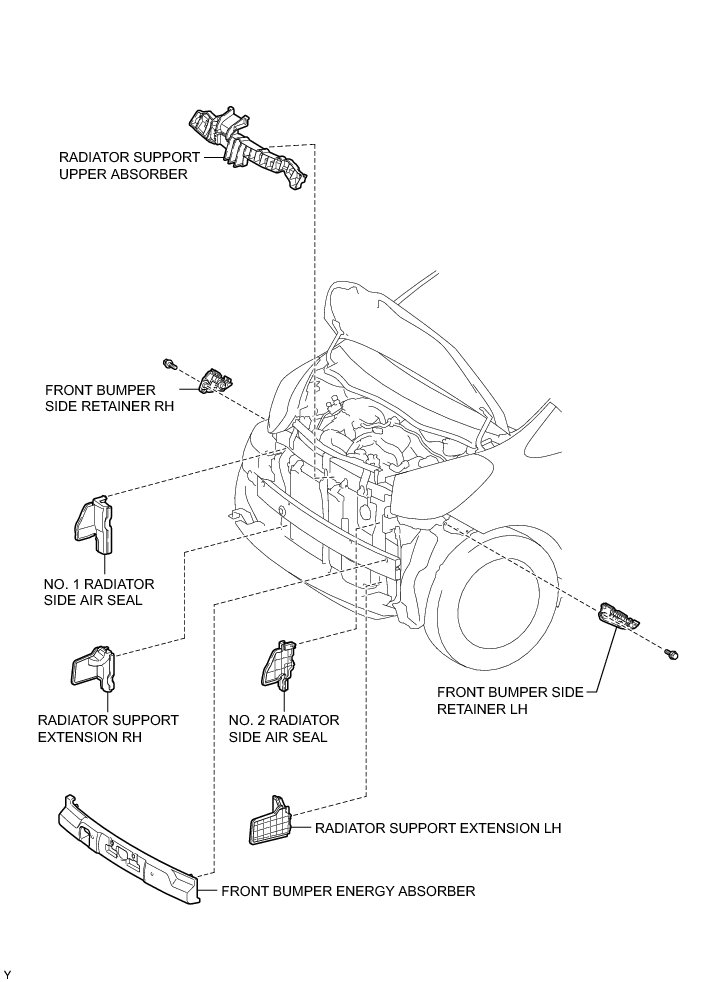 RADIATOR SUPPORT UPPER ABSORBER

FRONT BUMPER SIDE RETAINER RH

NO. 1 RADIATOR SIDE AIR SEAL

RADIATOR SUPPORT EXTENSION RH

NO. 2 RADIATOR SIDE AIR SEAL

FRONT BUMPER SIDE RETAINER LH

RADIATOR SUPPORT EXTENSION LH

FRONT BUMPER ENERGY ABSORBER

Y