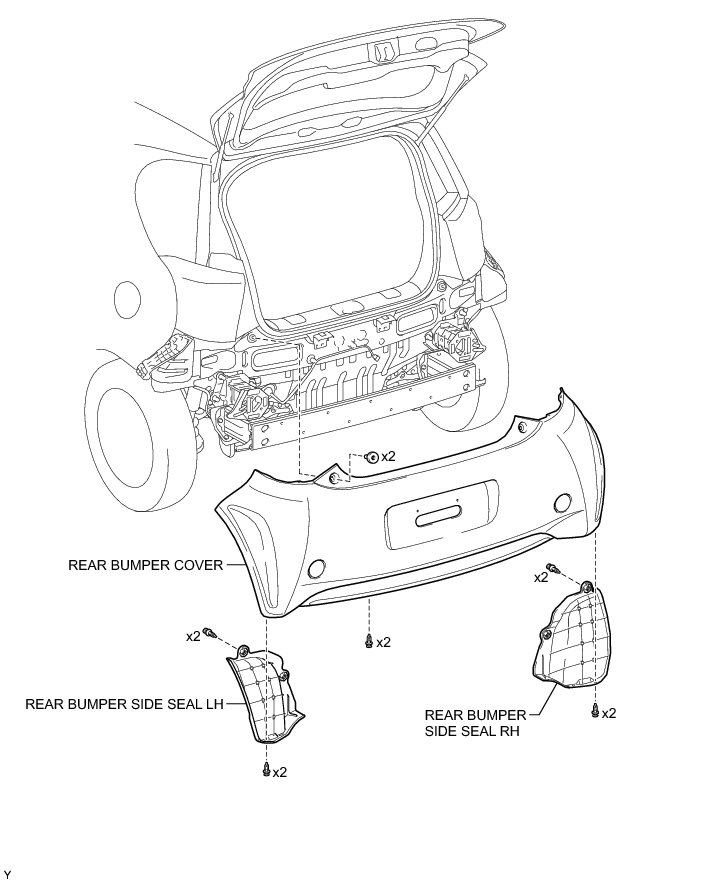 x2

REAR BUMPER COVER

x2

x2

x2

REAR BUMPER SIDE SEAL LH

REAR BUMPER SIDE SEAL RH

x2

x2

Y