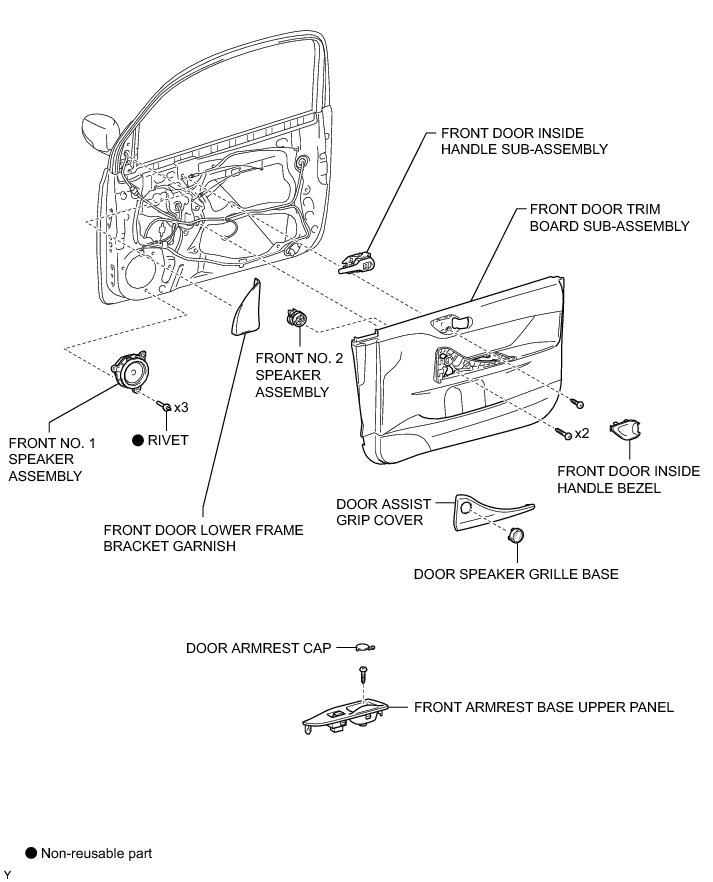 FRONT DOOR INSIDE HANDLE SUB-ASSEMBLY

FRONT DOOR TRIM BOARD SUB-ASSEMBLY

FRONT NO. 2 SPEAKER ASSEMBLY

x3

● RIVET

FRONT NO. 1 SPEAKER ASSEMBLY

x2

FRONT DOOR INSIDE HANDLE BEZEL

DOOR ASSIST GRIP COVER

FRONT DOOR LOWER FRAME BRACKET GARNISH

DOOR SPEAKER GRILLE BASE

DOOR ARMREST CAP

FRONT ARMREST BASE UPPER PANEL

● Non-reusable part

Y