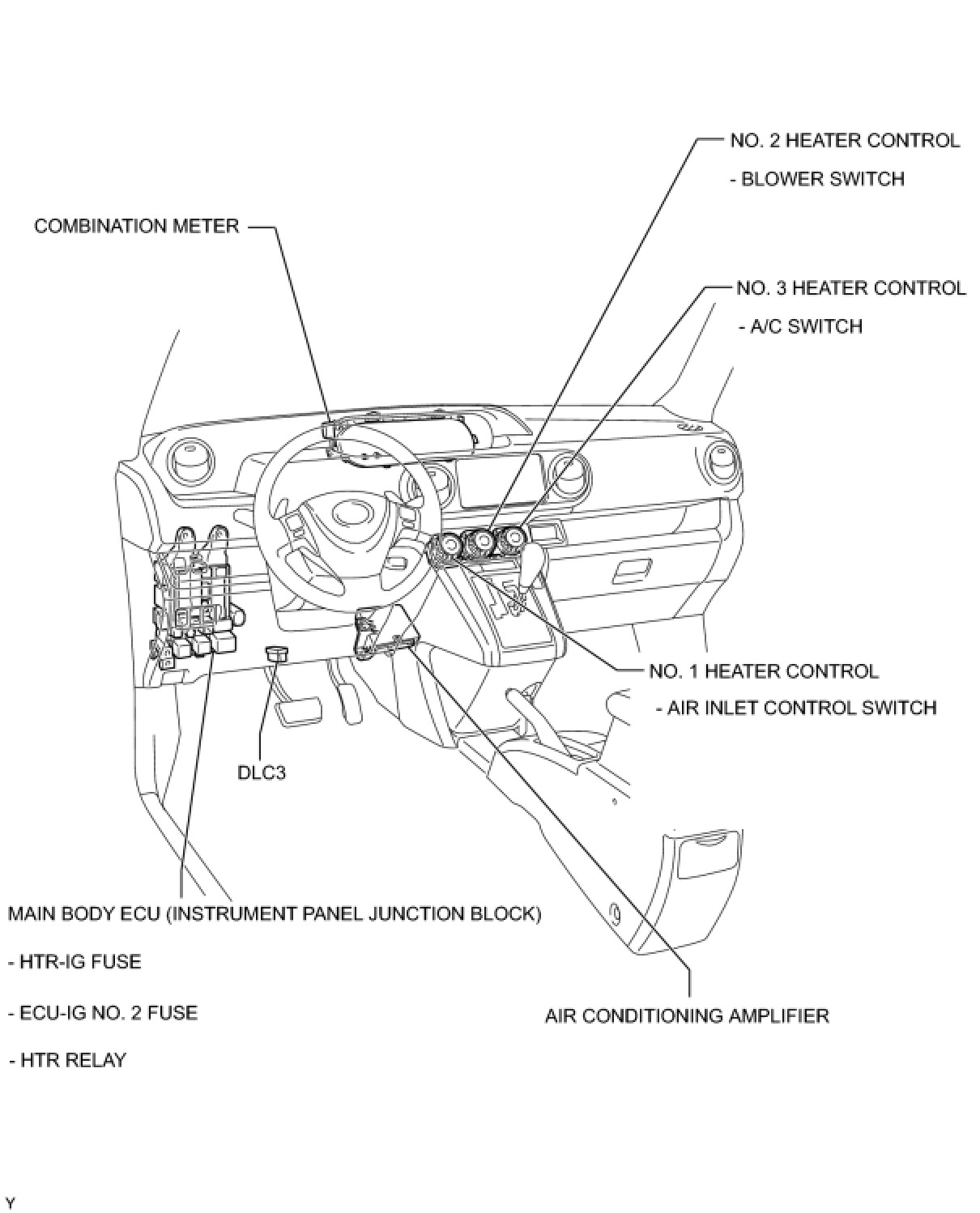 NO. 2 HEATER CONTROL
- BLOWER SWITCH

COMBINATION METER

NO. 3 HEATER CONTROL
- A/C SWITCH

NO. 1 HEATER CONTROL
- AIR INLET CONTROL SWITCH

DLC3

MAIN BODY ECU (INSTRUMENT PANEL JUNCTION BLOCK)
- HTR-IG FUSE
- ECU-IG NO. 2 FUSE
- HTR RELAY

AIR CONDITIONING AMPLIFIER

Y