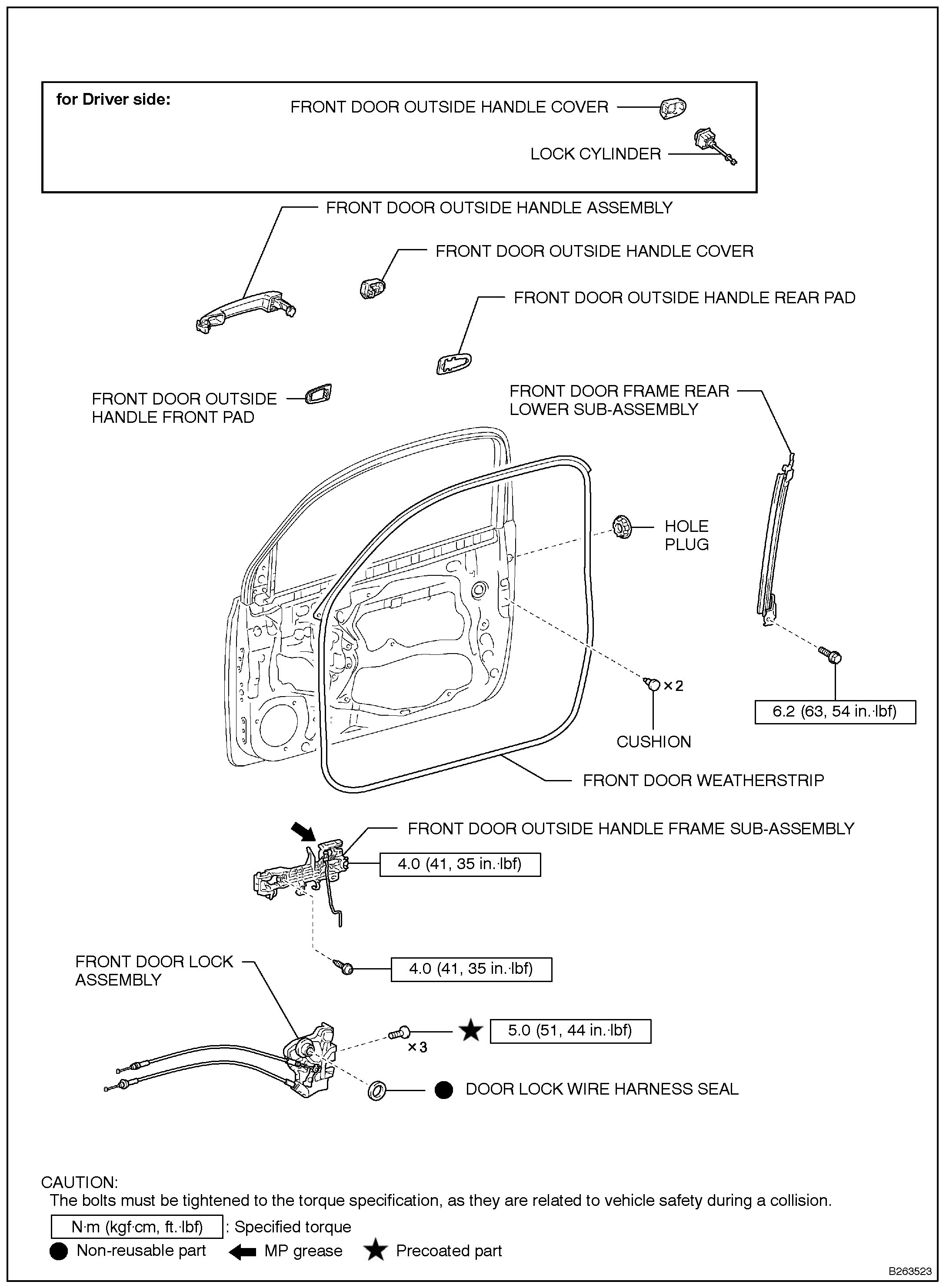 for Driver side:

FRONT DOOR OUTSIDE HANDLE COVER

LOCK CYLINDER

FRONT DOOR OUTSIDE HANDLE ASSEMBLY

FRONT DOOR OUTSIDE HANDLE COVER

FRONT DOOR OUTSIDE HANDLE REAR PAD

FRONT DOOR OUTSIDE HANDLE FRONT PAD

FRONT DOOR FRAME REAR LOWER SUB-ASSEMBLY

HOLE PLUG

×2

CUSHION

6.2 (63, 54 in.·lbf)

FRONT DOOR WEATHERSTRIP

FRONT DOOR OUTSIDE HANDLE FRAME SUB-ASSEMBLY

4.0 (41, 35 in.·lbf)

4.0 (41, 35 in.·lbf)

FRONT DOOR LOCK ASSEMBLY

×3

5.0 (51, 44 in.·lbf)

DOOR LOCK WIRE HARNESS SEAL

CAUTION:
The bolts must be tightened to the torque specification, as they are related to vehicle safety during a collision.

N·m (kgf·cm, ft.·lbf) : Specified torque

Non-reusable part MP grease Precoated part

B263523