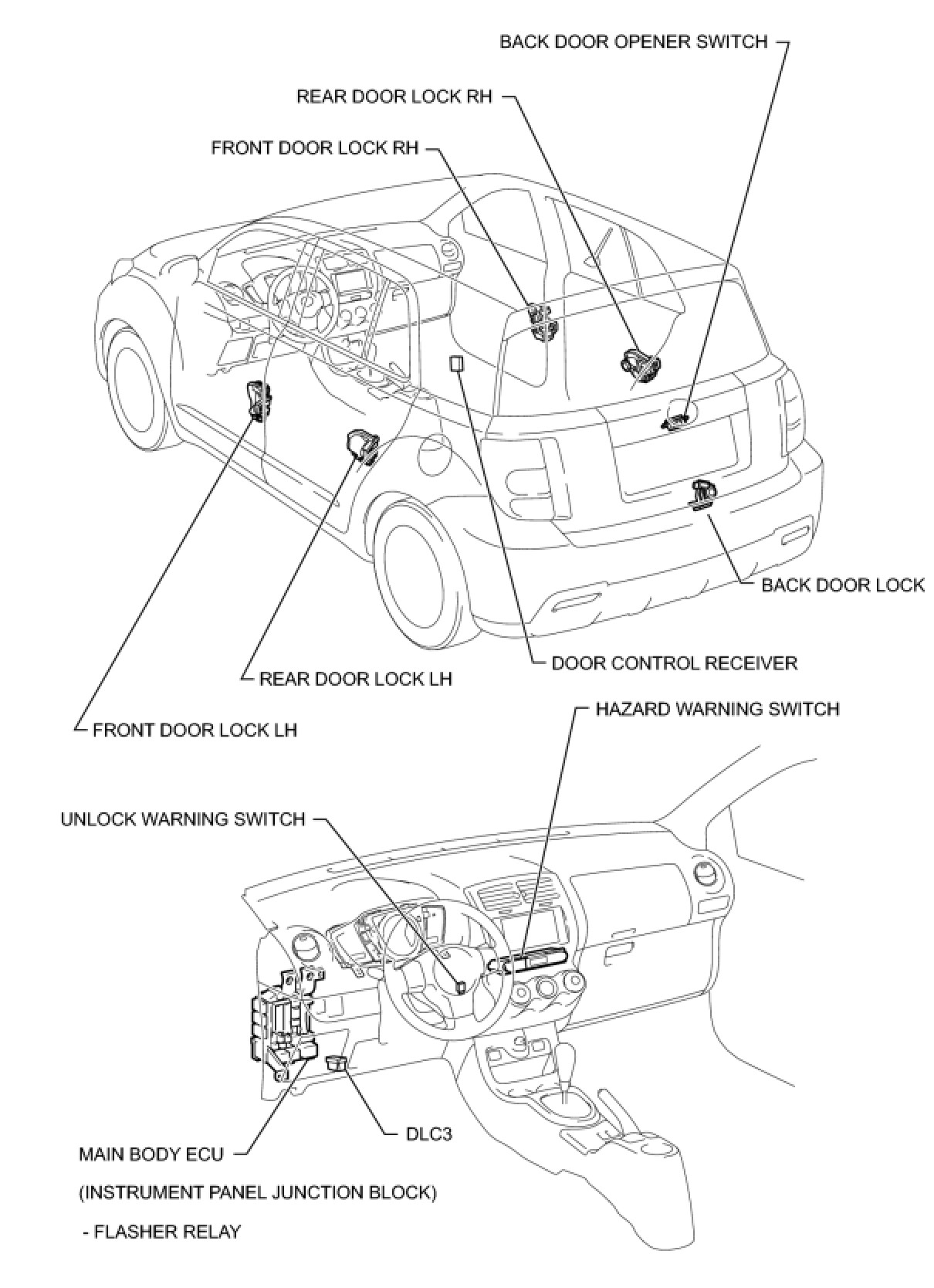 BACK DOOR OPENER SWITCH

REAR DOOR LOCK RH

FRONT DOOR LOCK RH

BACK DOOR LOCK

DOOR CONTROL RECEIVER

REAR DOOR LOCK LH

FRONT DOOR LOCK LH

HAZARD WARNING SWITCH

UNLOCK WARNING SWITCH

DLC3

MAIN BODY ECU

(INSTRUMENT PANEL JUNCTION BLOCK)

- FLASHER RELAY