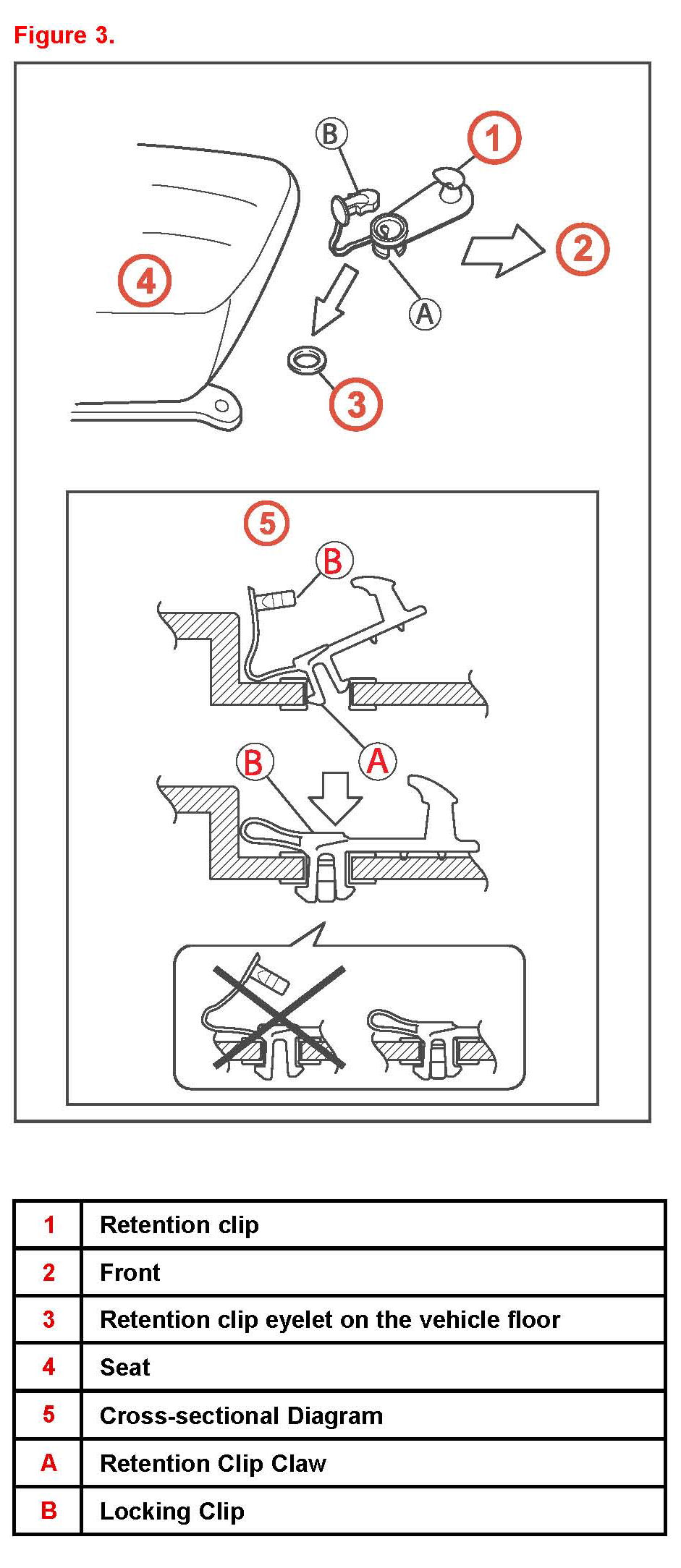 Figure 3.

B
1
2
4
A
3

5
B
A
B

| 1 | Retention clip |
|---|---|
| 2 | Front |
| 3 | Retention clip eyelet on the vehicle floor |
| 4 | Seat |
| 5 | Cross-sectional Diagram |
| A | Retention Clip Claw |
| B | Locking Clip |