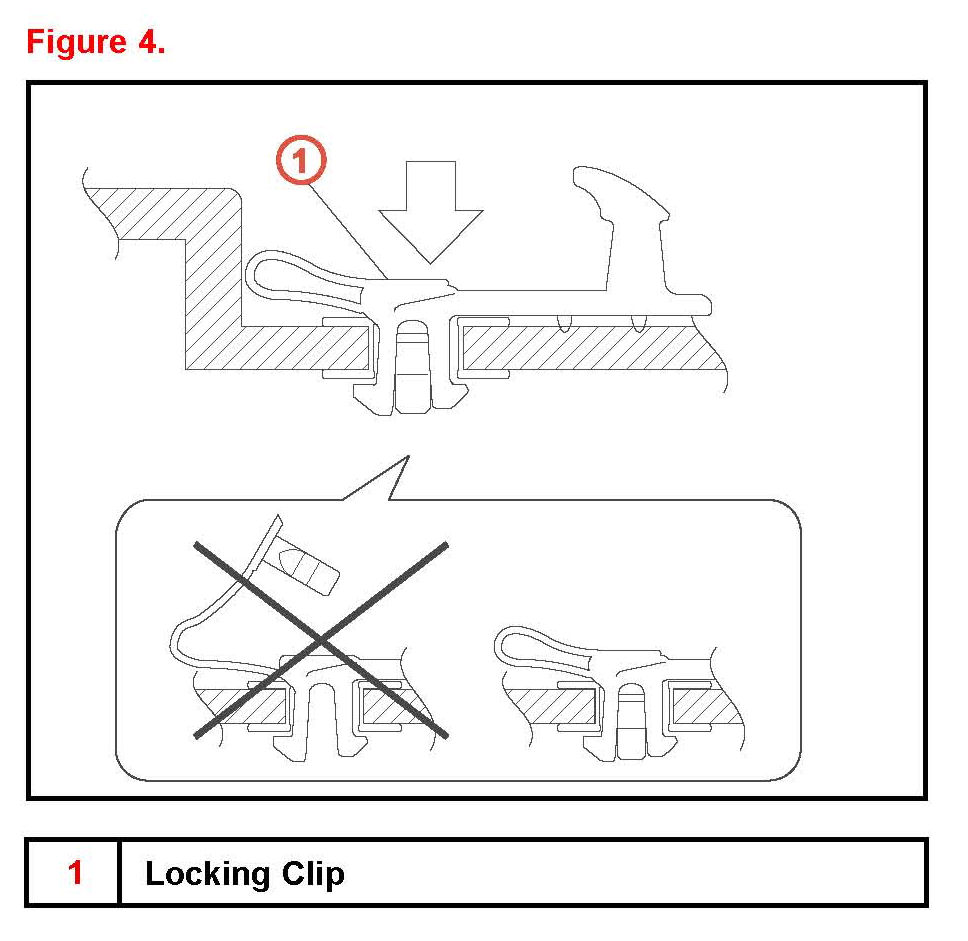 Figure 4.

1

| 1 | Locking Clip |
|---|---|