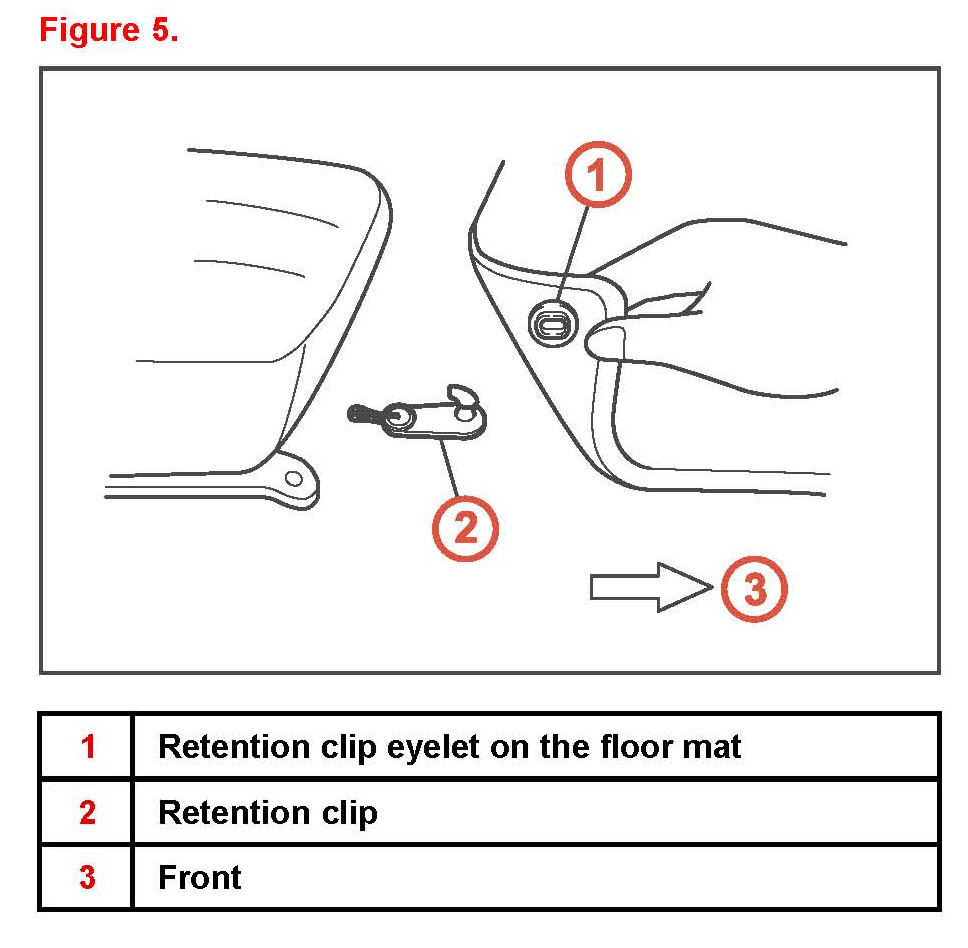 Figure 5.

1

2

3

| 1 | Retention clip eyelet on the floor mat |
|---|---|
| 2 | Retention clip |
| 3 | Front |