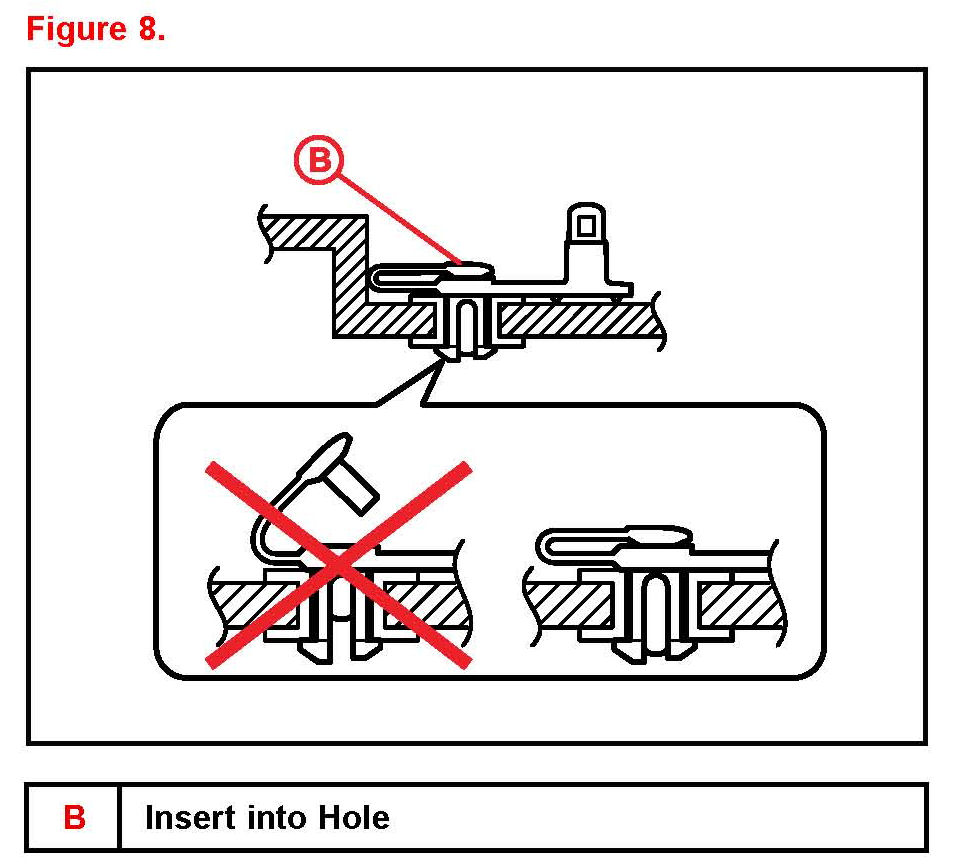 Figure 8.

B

| B | Insert into Hole |
|---|---|