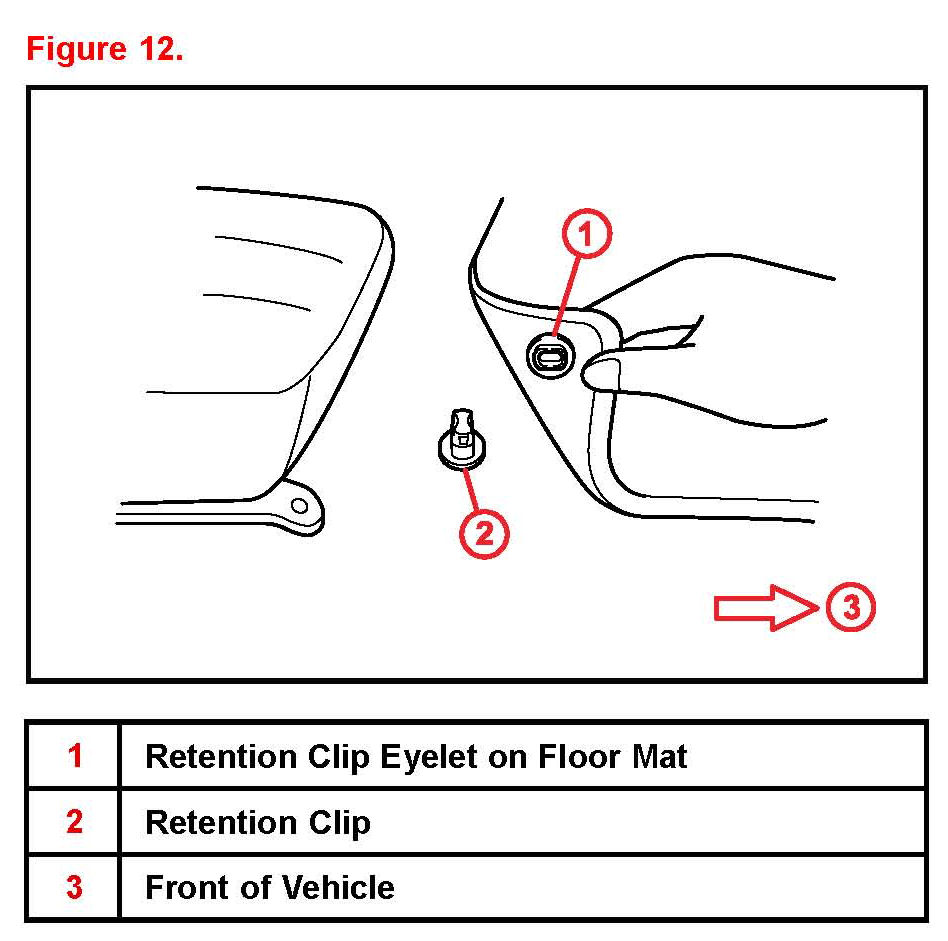 Figure 12.

1

2

3

| 1 | Retention Clip Eyelet on Floor Mat |
|---|---|
| 2 | Retention Clip |
| 3 | Front of Vehicle |