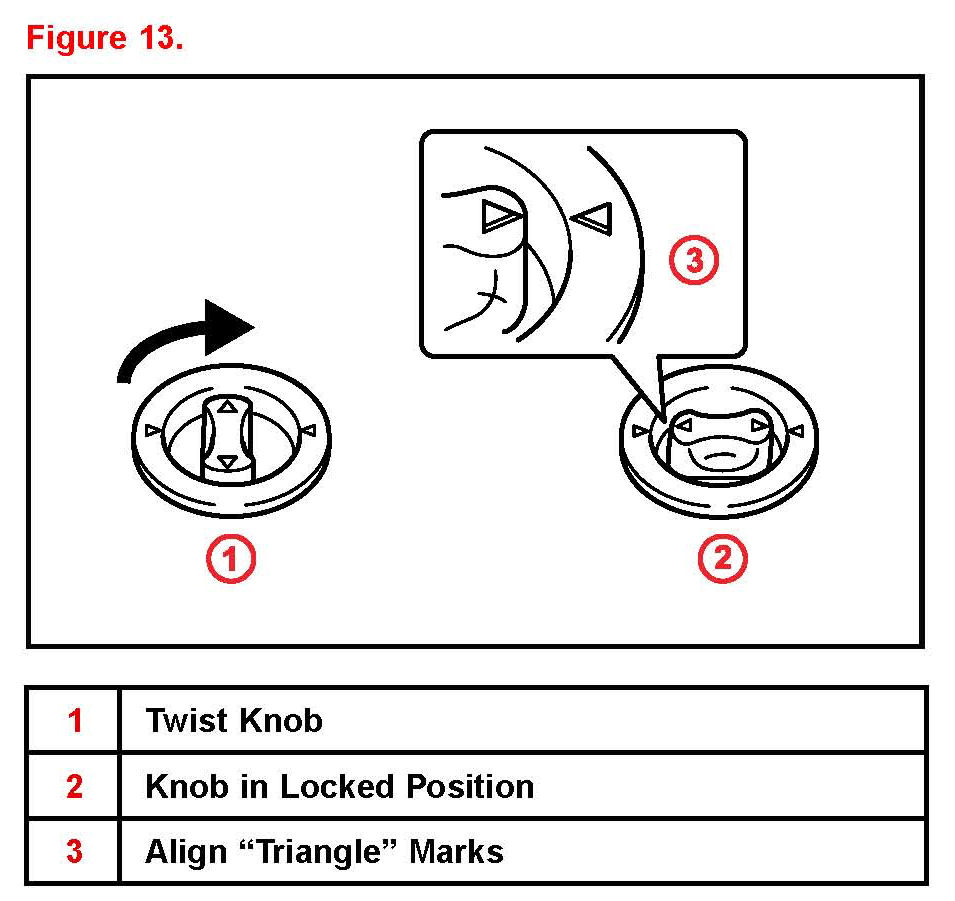 Figure 13.

3

1

2

| 1 | Twist Knob |
|---|---|
| 2 | Knob in Locked Position |
| 3 | Align “Triangle” Marks |