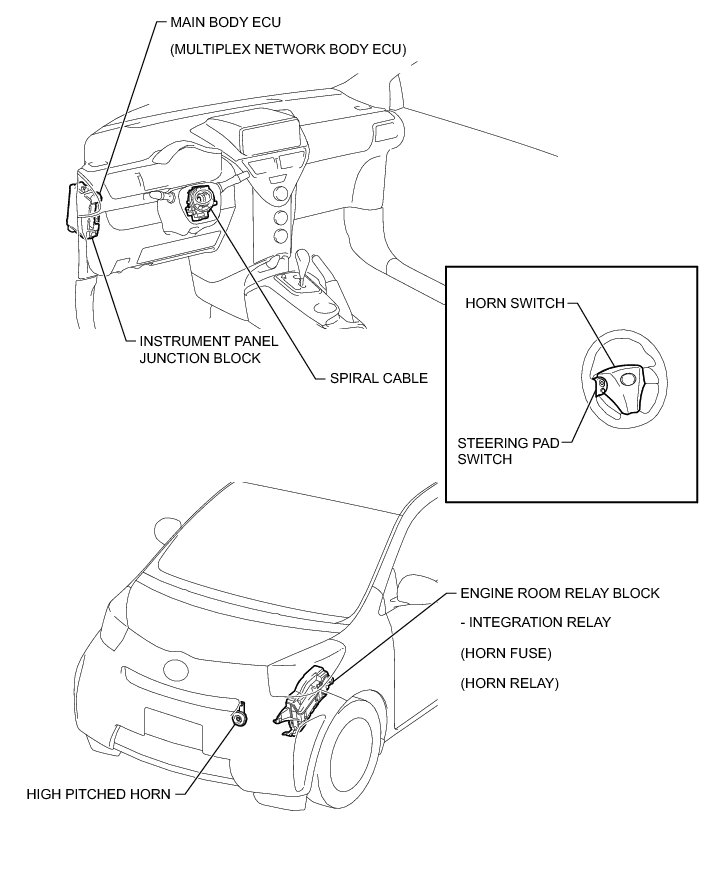 MAIN BODY ECU
(MULTIPLEX NETWORK BODY ECU)

INSTRUMENT PANEL JUNCTION BLOCK

SPIRAL CABLE

HORN SWITCH

STEERING PAD SWITCH

ENGINE ROOM RELAY BLOCK
- INTEGRATION RELAY
(HORN FUSE)
(HORN RELAY)

HIGH PITCHED HORN