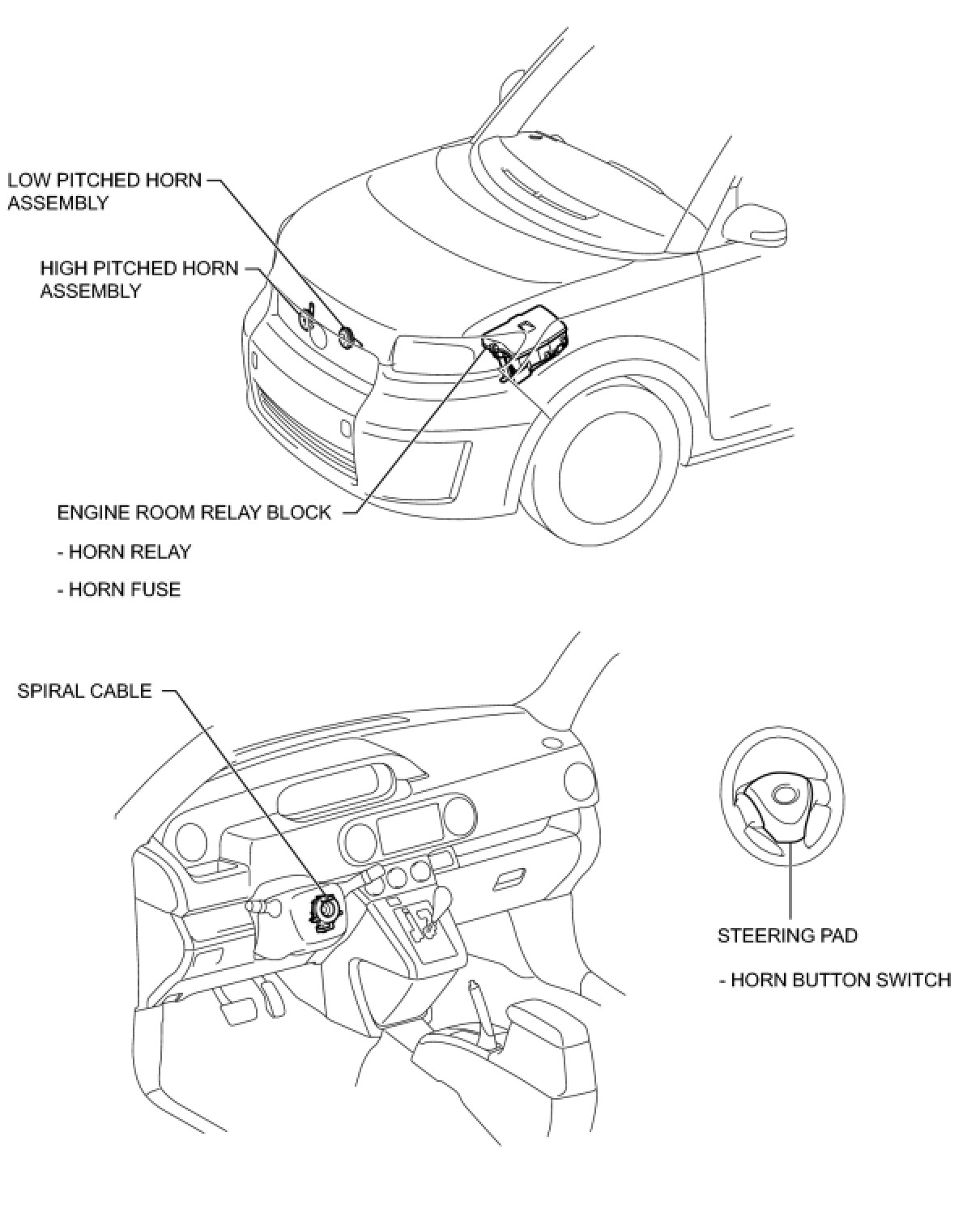 LOW PITCHED HORN ASSEMBLY

HIGH PITCHED HORN ASSEMBLY

ENGINE ROOM RELAY BLOCK

- HORN RELAY

- HORN FUSE

SPIRAL CABLE

STEERING PAD

- HORN BUTTON SWITCH