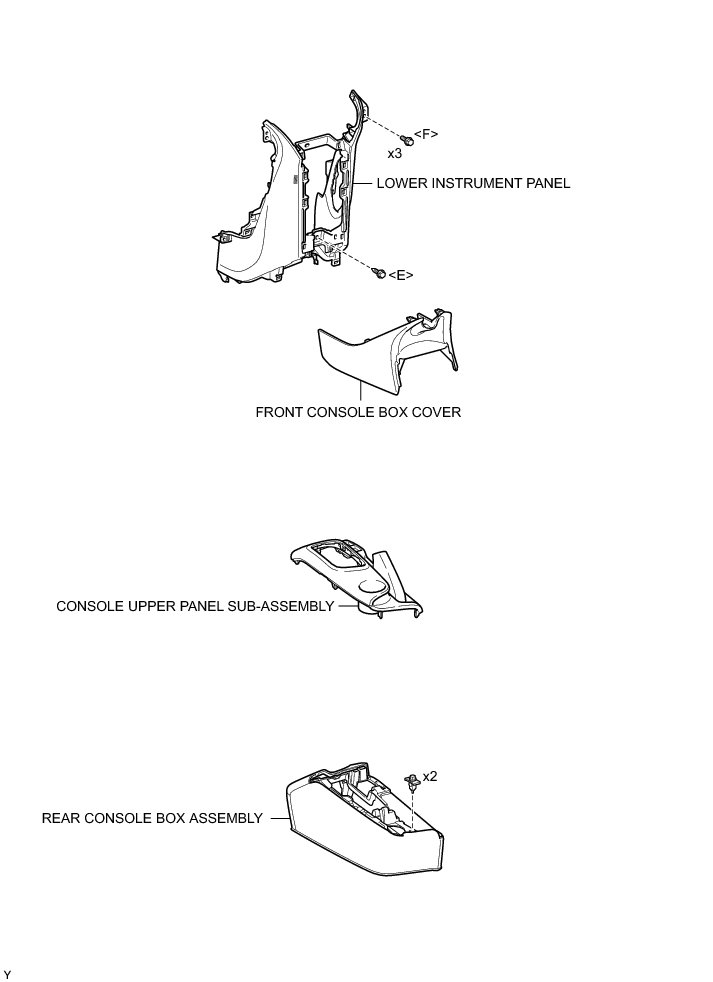 <F>
x3
LOWER INSTRUMENT PANEL
<E>
FRONT CONSOLE BOX COVER
CONSOLE UPPER PANEL SUB-ASSEMBLY
x2
REAR CONSOLE BOX ASSEMBLY
Y