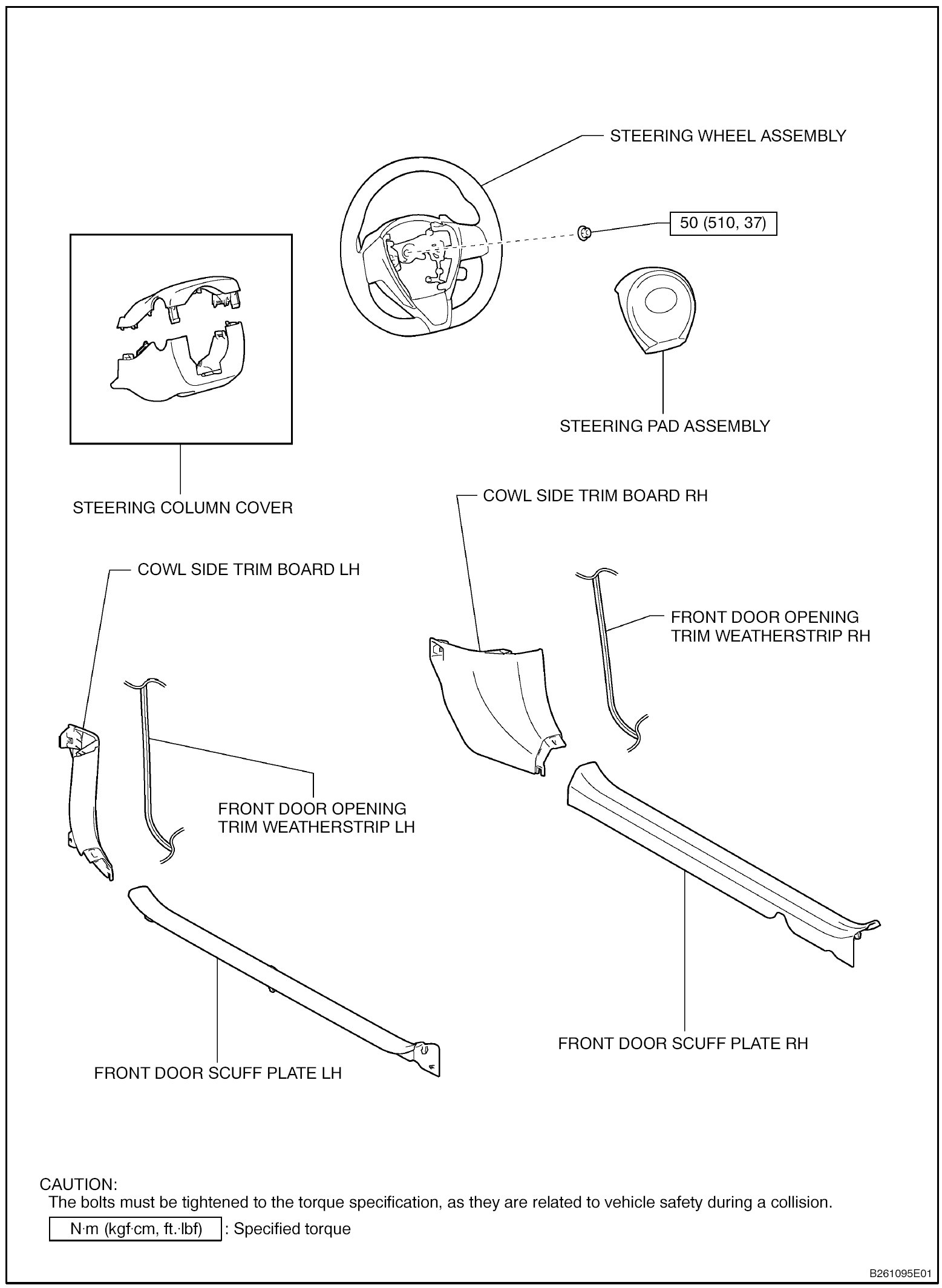 STEERING WHEEL ASSEMBLY

50 (510, 37)

STEERING PAD ASSEMBLY

STEERING COLUMN COVER

COWL SIDE TRIM BOARD RH

COWL SIDE TRIM BOARD LH

FRONT DOOR OPENING TRIM WEATHERSTRIP RH

FRONT DOOR OPENING TRIM WEATHERSTRIP LH

FRONT DOOR SCUFF PLATE RH

FRONT DOOR SCUFF PLATE LH

CAUTION:
The bolts must be tightened to the torque specification, as they are related to vehicle safety during a collision.

N·m (kgf·cm, ft.·lbf) : Specified torque

B261095E01