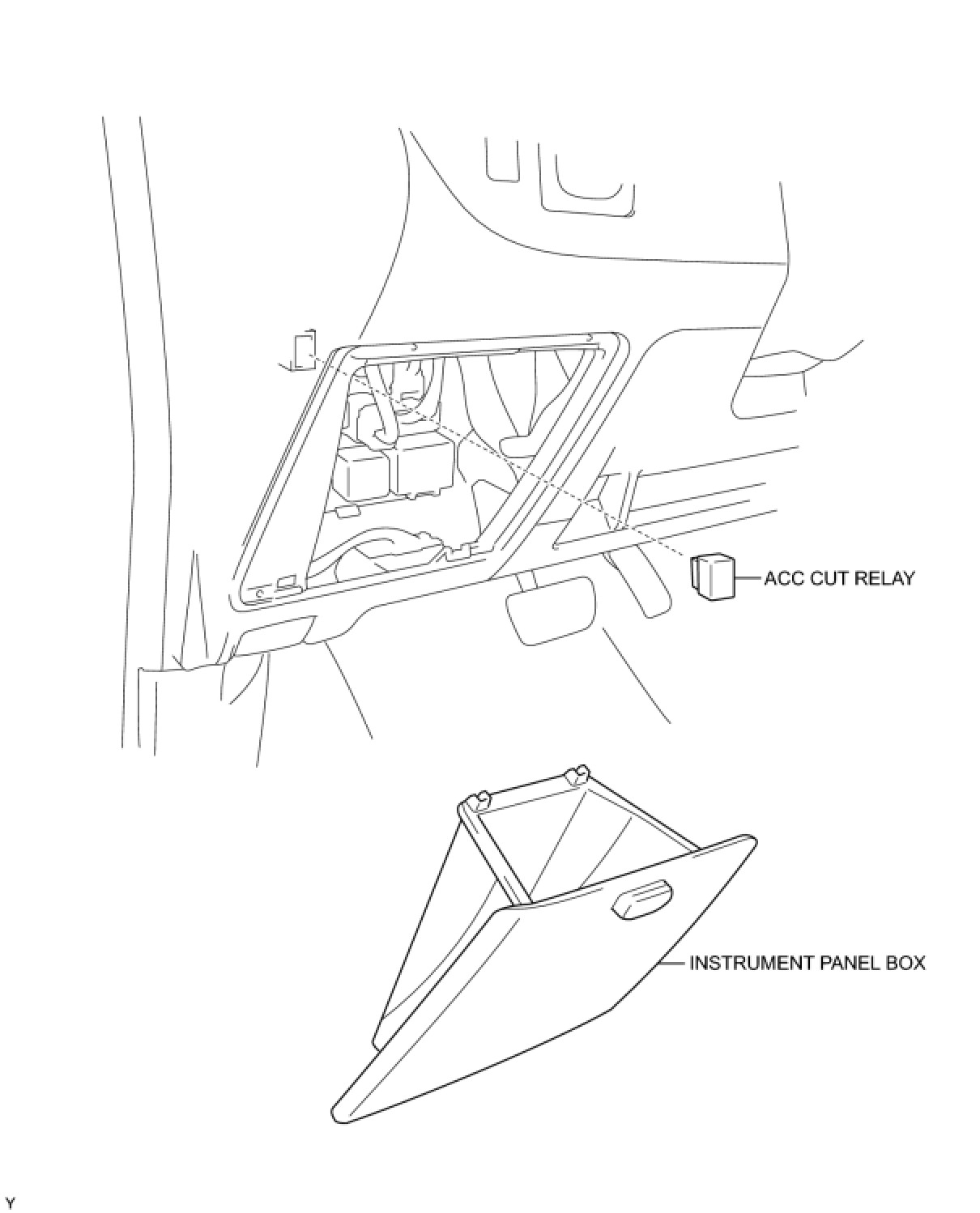 ACC CUT RELAY

INSTRUMENT PANEL BOX

Y