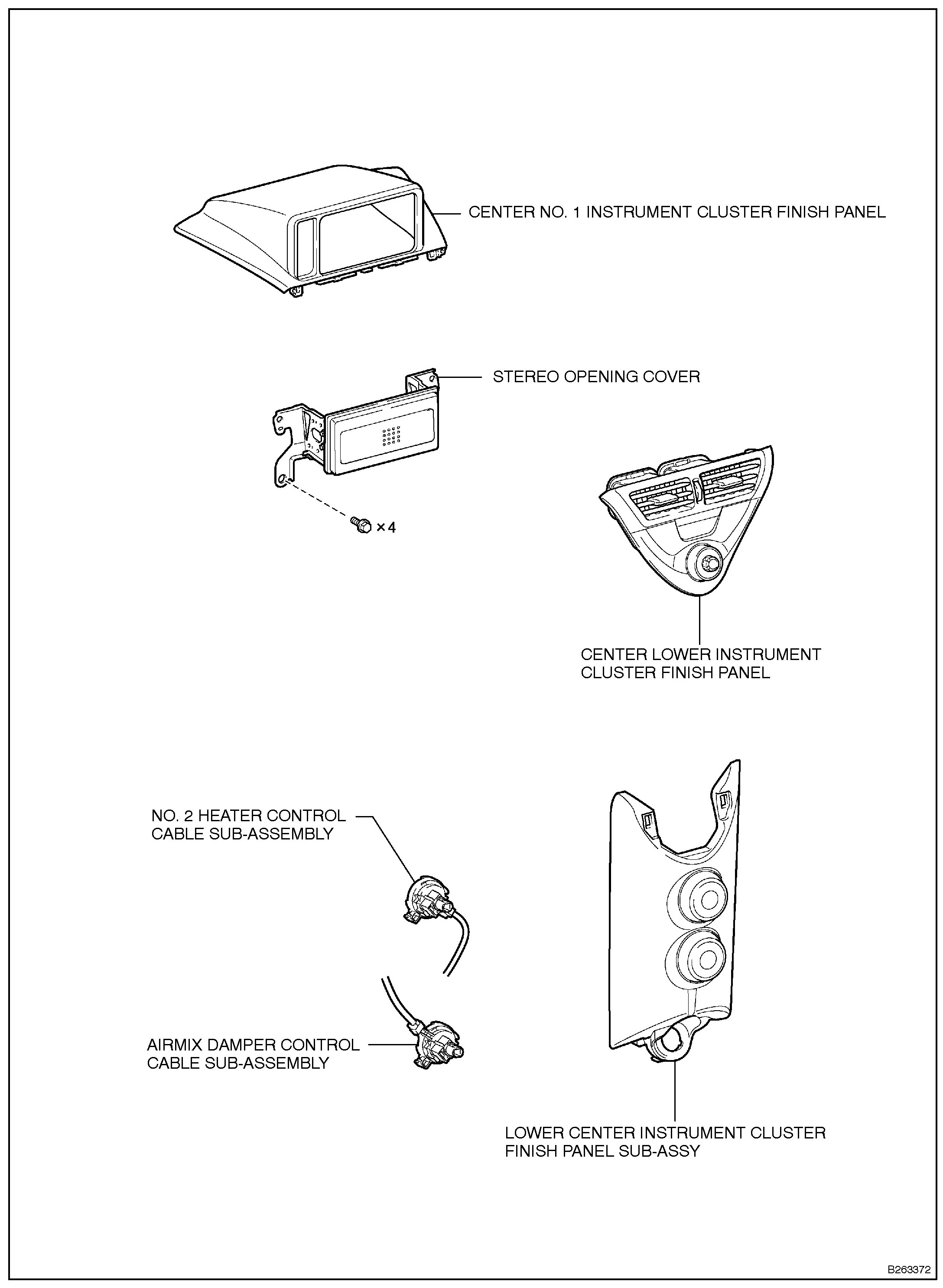 CENTER NO. 1 INSTRUMENT CLUSTER FINISH PANEL

STEREO OPENING COVER

×4

CENTER LOWER INSTRUMENT CLUSTER FINISH PANEL

NO. 2 HEATER CONTROL CABLE SUB-ASSEMBLY

AIRMIX DAMPER CONTROL CABLE SUB-ASSEMBLY

LOWER CENTER INSTRUMENT CLUSTER FINISH PANEL SUB-ASSY

B263372