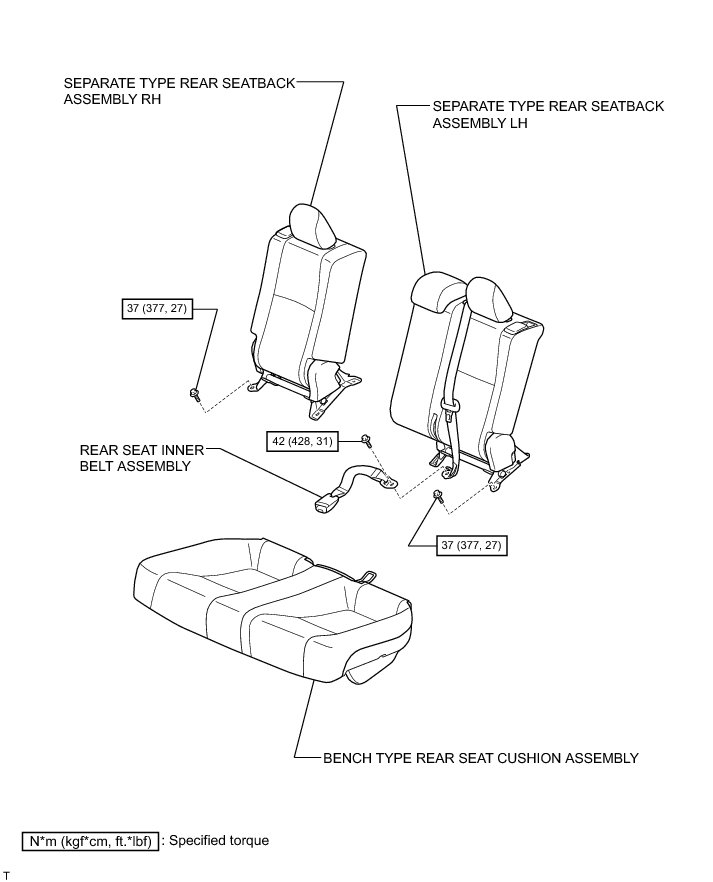 SEPARATE TYPE REAR SEATBACK ASSEMBLY RH

SEPARATE TYPE REAR SEATBACK ASSEMBLY LH

37 (377, 27)

42 (428, 31)

REAR SEAT INNER BELT ASSEMBLY

37 (377, 27)

BENCH TYPE REAR SEAT CUSHION ASSEMBLY

N*m (kgf*cm, ft.*lbf) : Specified torque

T