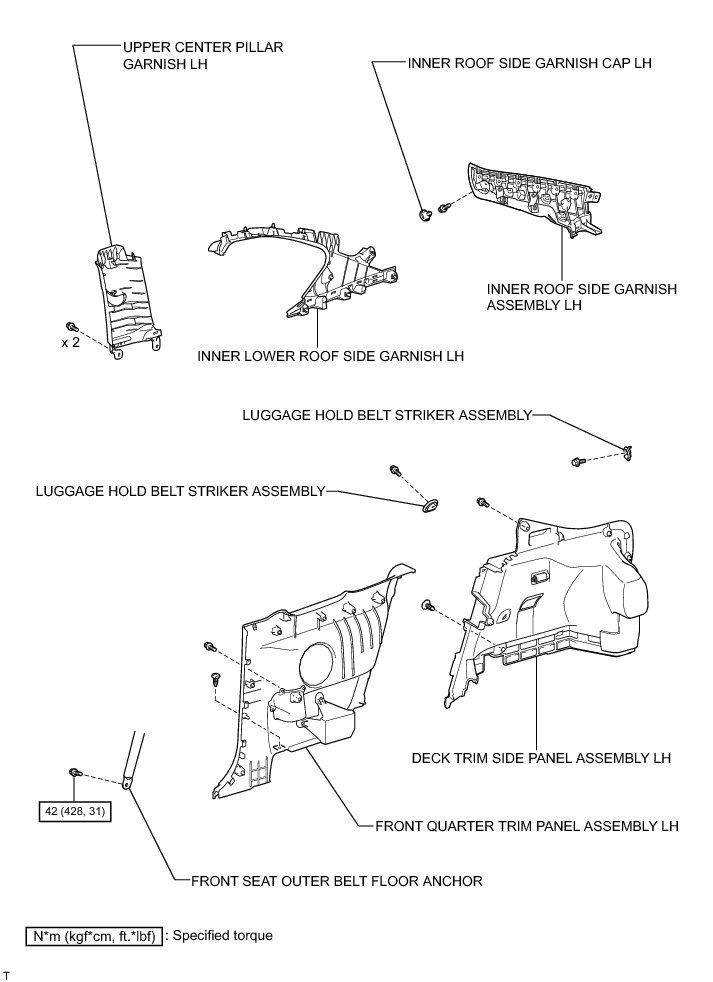 UPPER CENTER PILLAR GARNISH LH

INNER ROOF SIDE GARNISH CAP LH

INNER ROOF SIDE GARNISH ASSEMBLY LH

x 2

INNER LOWER ROOF SIDE GARNISH LH

LUGGAGE HOLD BELT STRIKER ASSEMBLY

LUGGAGE HOLD BELT STRIKER ASSEMBLY

DECK TRIM SIDE PANEL ASSEMBLY LH

42 (428, 31)

FRONT QUARTER TRIM PANEL ASSEMBLY LH

FRONT SEAT OUTER BELT FLOOR ANCHOR

N*m (kgf*cm, ft.*lbf) : Specified torque

T