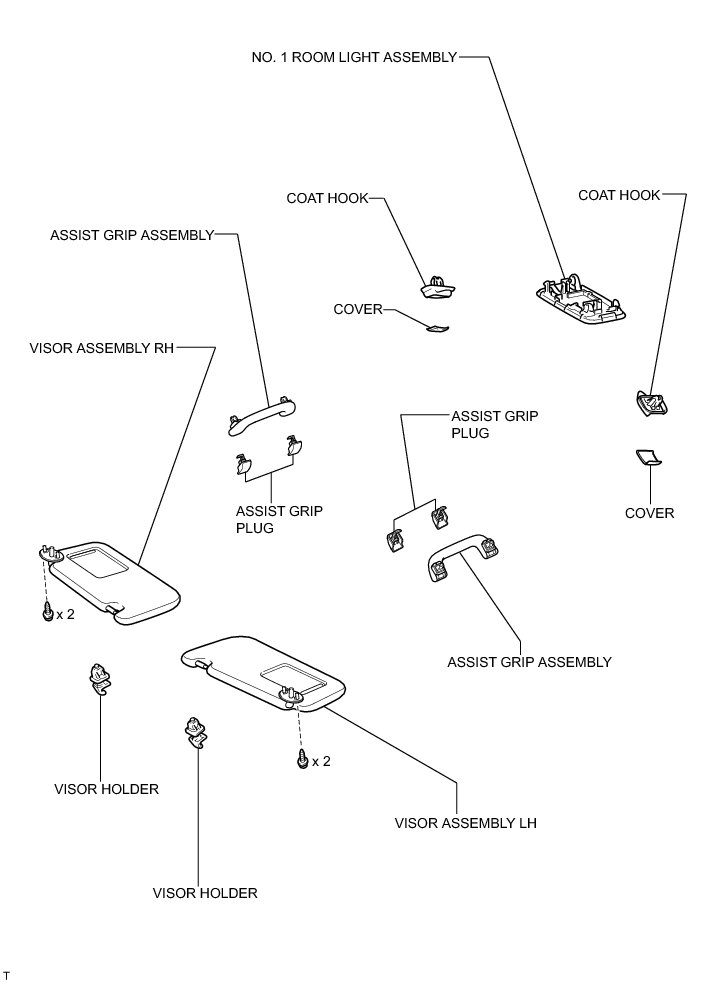 NO. 1 ROOM LIGHT ASSEMBLY

COAT HOOK

COAT HOOK

ASSIST GRIP ASSEMBLY

COVER

VISOR ASSEMBLY RH

ASSIST GRIP PLUG

ASSIST GRIP PLUG

COVER

x 2

ASSIST GRIP ASSEMBLY

x 2

VISOR HOLDER

VISOR ASSEMBLY LH

VISOR HOLDER

T