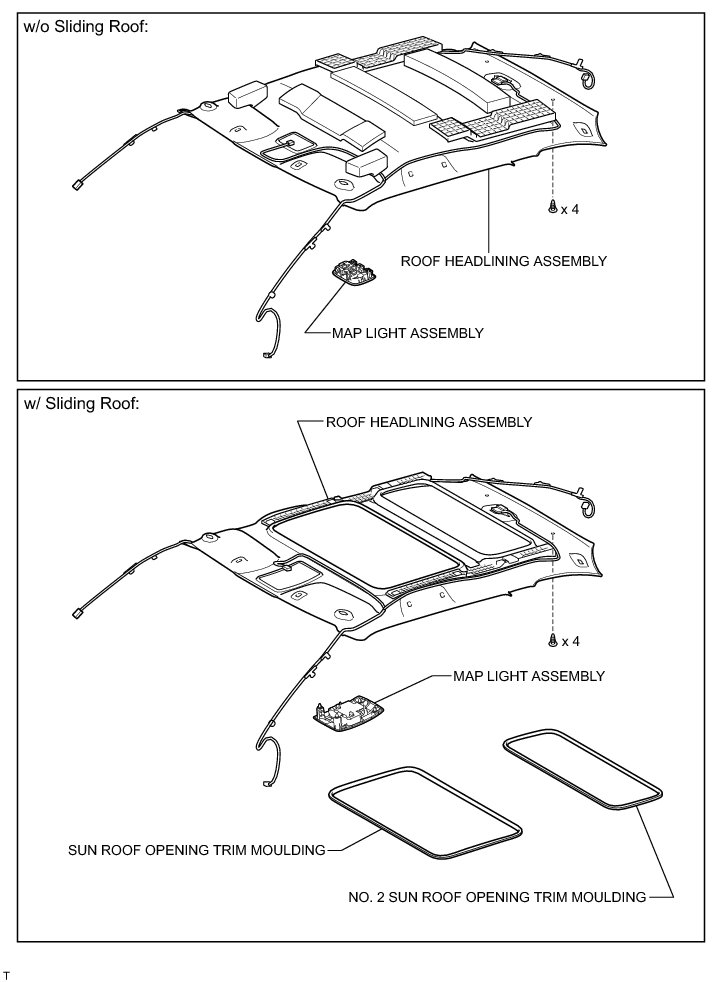 w/o Sliding Roof:

x 4

ROOF HEADLINING ASSEMBLY

MAP LIGHT ASSEMBLY

w/ Sliding Roof:

ROOF HEADLINING ASSEMBLY

x 4

MAP LIGHT ASSEMBLY

SUN ROOF OPENING TRIM MOULDING

NO. 2 SUN ROOF OPENING TRIM MOULDING

T