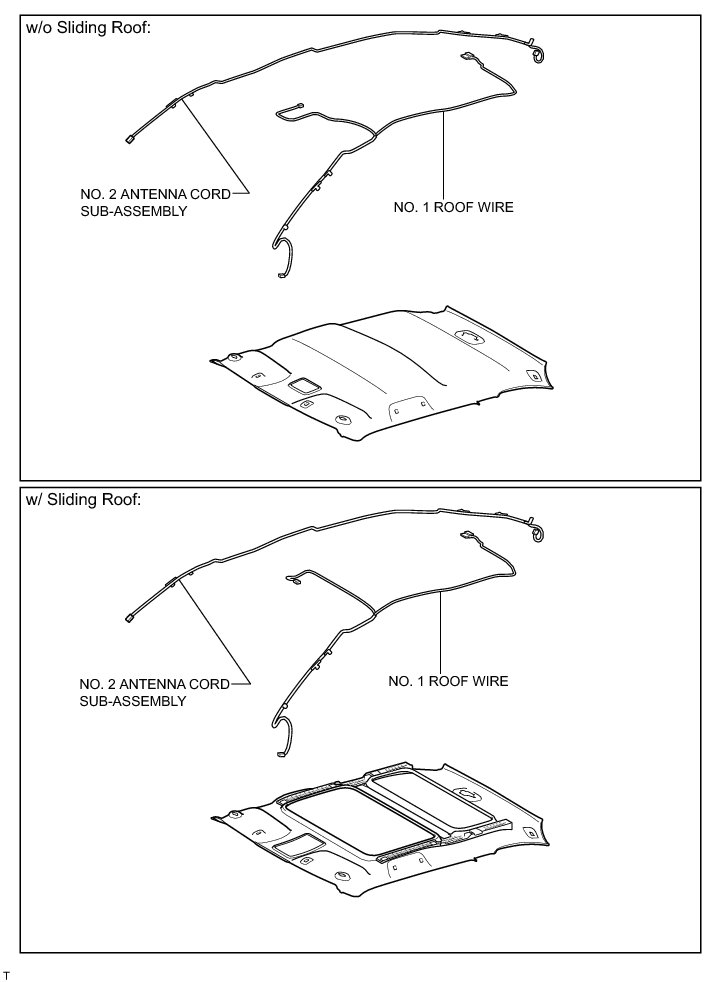 w/o Sliding Roof:

NO. 2 ANTENNA CORD SUB-ASSEMBLY

NO. 1 ROOF WIRE

w/ Sliding Roof:

NO. 2 ANTENNA CORD SUB-ASSEMBLY

NO. 1 ROOF WIRE

T