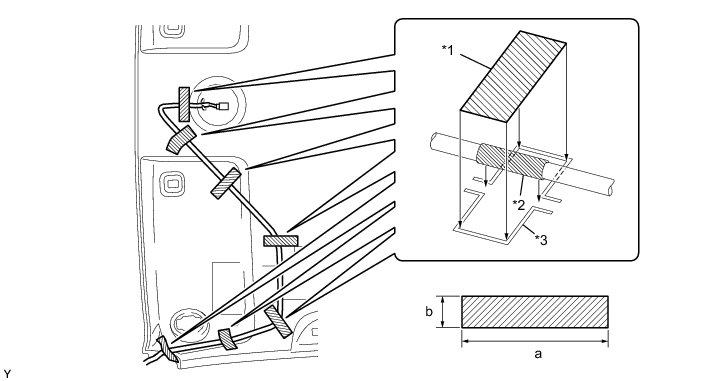 *1
*2
*3
b
a
Y