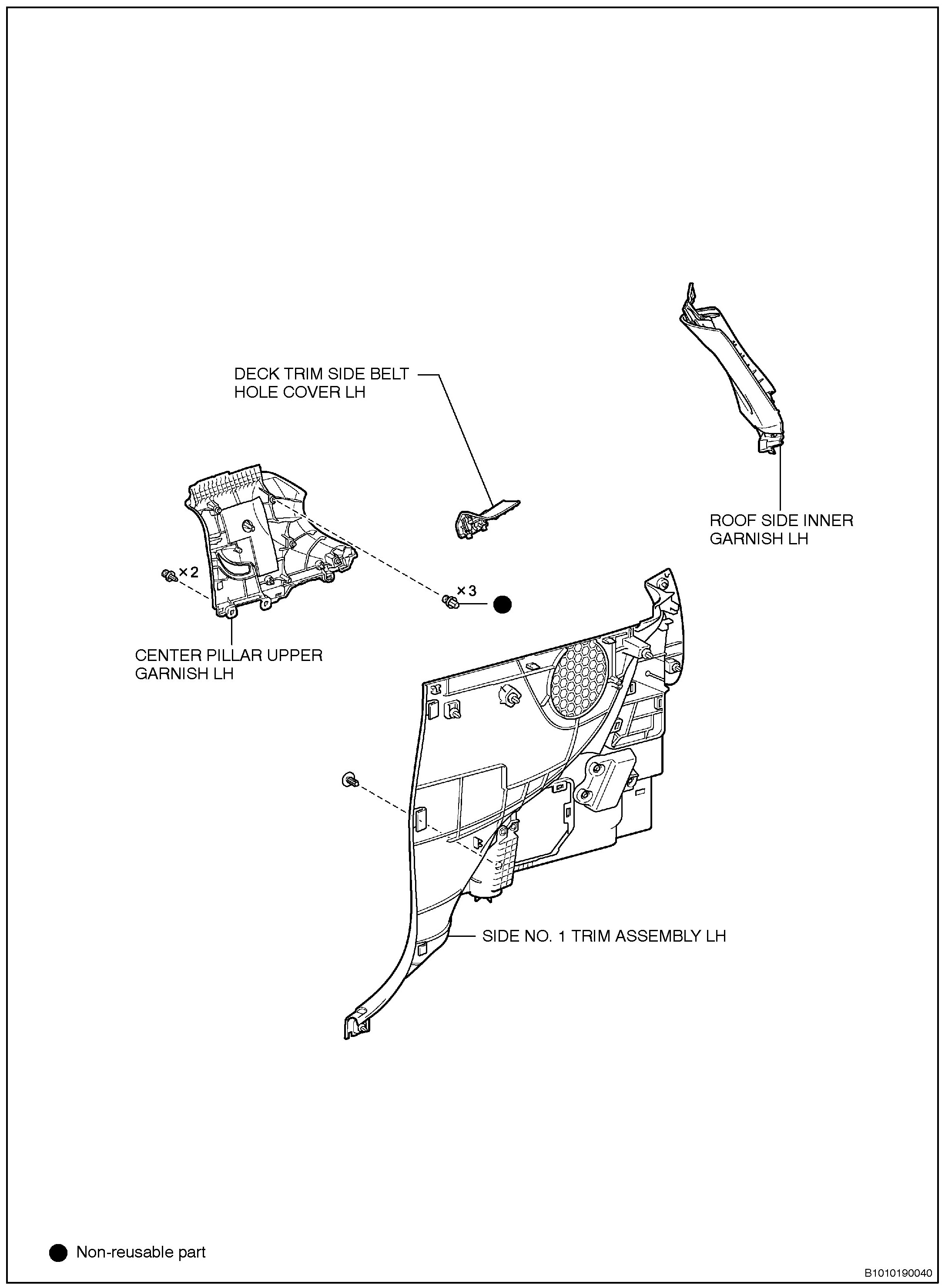 DECK TRIM SIDE BELT HOLE COVER LH

ROOF SIDE INNER GARNISH LH

×2

×3

CENTER PILLAR UPPER GARNISH LH

SIDE NO. 1 TRIM ASSEMBLY LH

● Non-reusable part

B1010190040