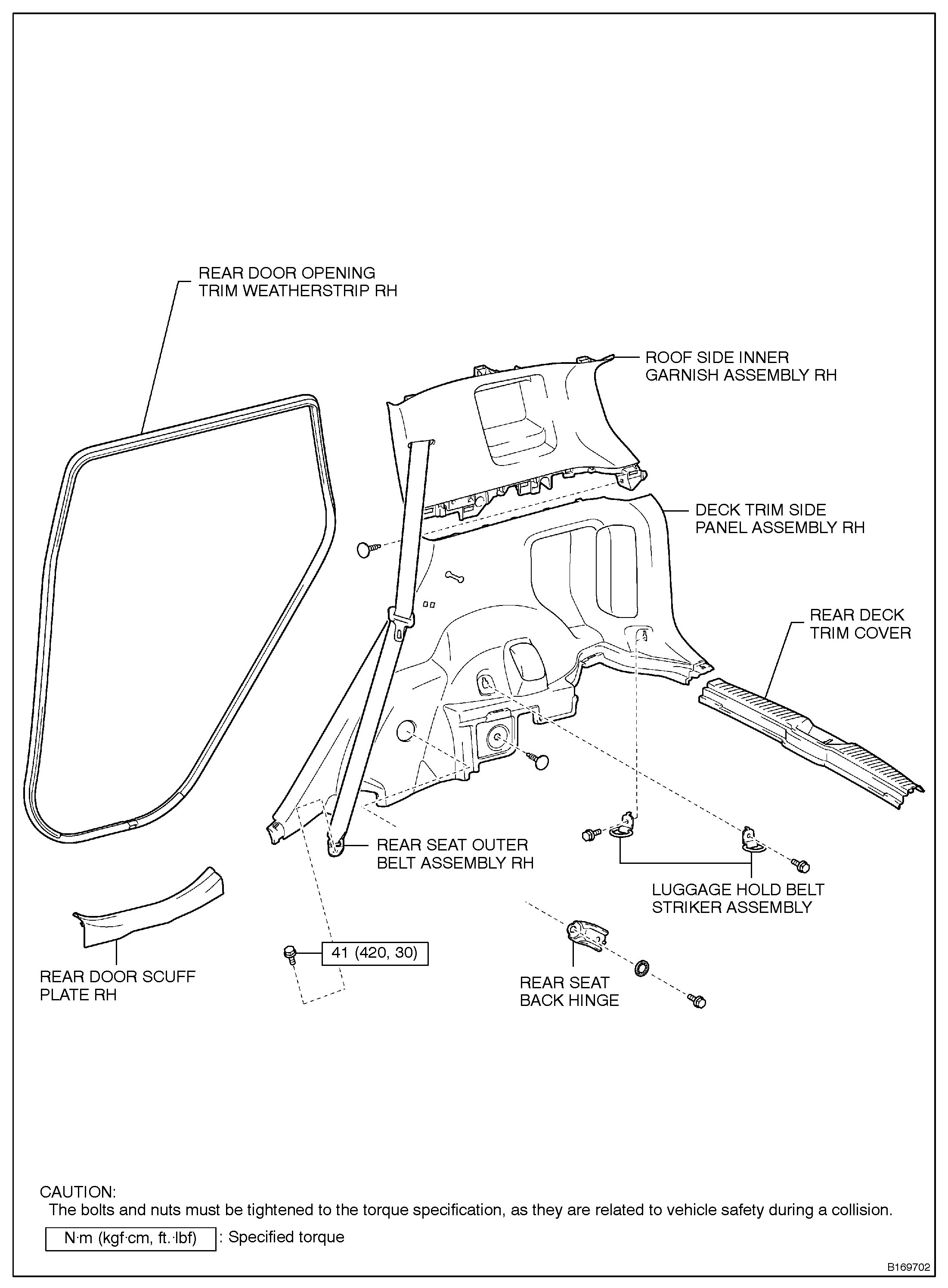 REAR DOOR OPENING TRIM WEATHERSTRIP RH

ROOF SIDE INNER GARNISH ASSEMBLY RH

DECK TRIM SIDE PANEL ASSEMBLY RH

REAR DECK TRIM COVER

REAR SEAT OUTER BELT ASSEMBLY RH

LUGGAGE HOLD BELT STRIKER ASSEMBLY

41 (420, 30)

REAR DOOR SCUFF PLATE RH

REAR SEAT BACK HINGE

CAUTION:
The bolts and nuts must be tightened to the torque specification, as they are related to vehicle safety during a collision.

N·m (kgf·cm, ft.·lbf) : Specified torque

B169702