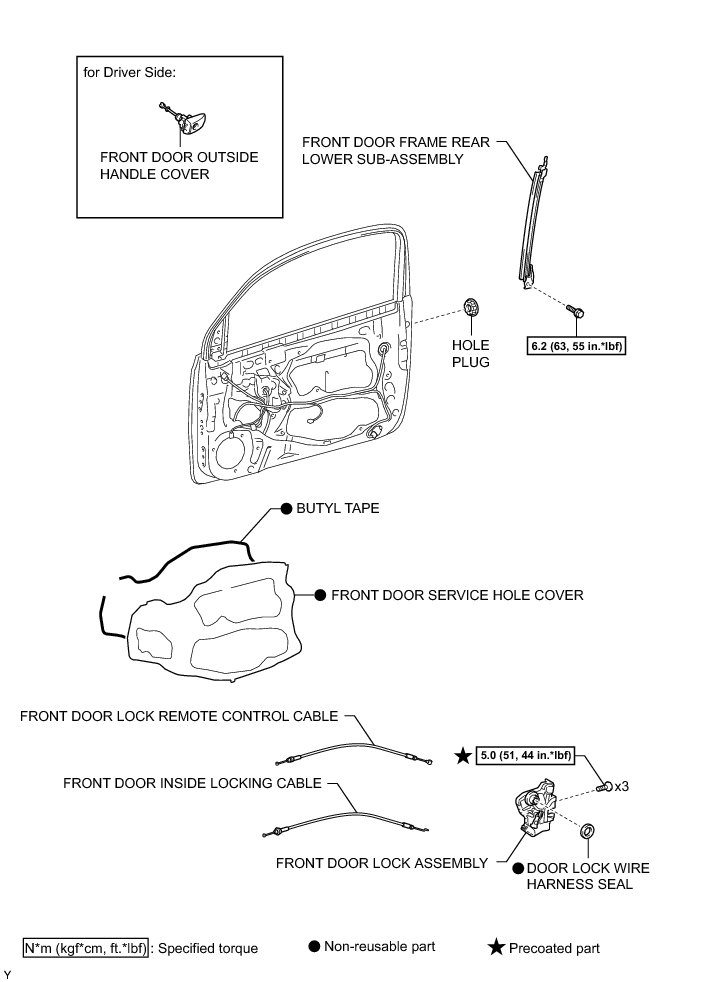 for Driver Side:

FRONT DOOR OUTSIDE HANDLE COVER

FRONT DOOR FRAME REAR LOWER SUB-ASSEMBLY

HOLE PLUG

6.2 (63, 55 in.*lbf)

● BUTYL TAPE

● FRONT DOOR SERVICE HOLE COVER

FRONT DOOR LOCK REMOTE CONTROL CABLE

★ 5.0 (51, 44 in.*lbf)

x3

FRONT DOOR INSIDE LOCKING CABLE

FRONT DOOR LOCK ASSEMBLY

● DOOR LOCK WIRE HARNESS SEAL

N*m (kgf*cm, ft.*lbf) : Specified torque

● Non-reusable part

★ Precoated part

Y