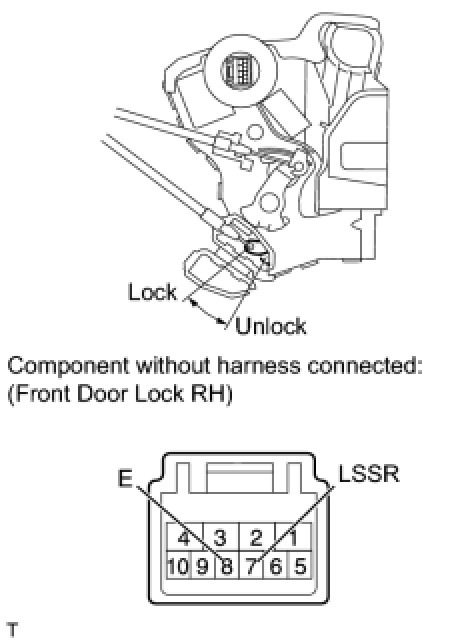 Lock
Unlock

Component without harness connected:
(Front Door Lock RH)

E
LSSR

4 3 2 1
10 9 8 7 6 5

T