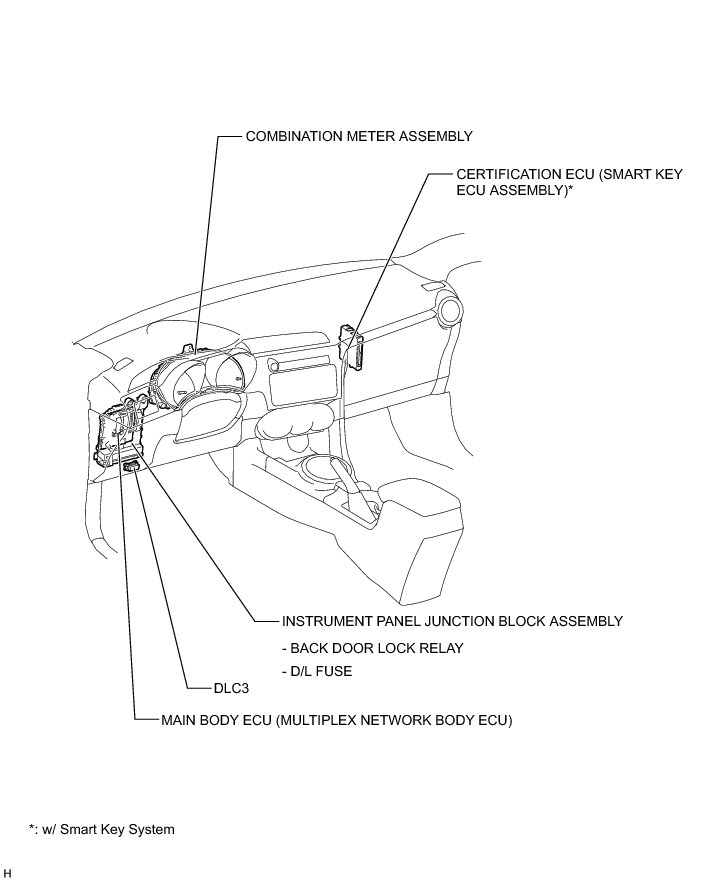 COMBINATION METER ASSEMBLY

CERTIFICATION ECU (SMART KEY ECU ASSEMBLY)*

INSTRUMENT PANEL JUNCTION BLOCK ASSEMBLY

- BACK DOOR LOCK RELAY

- D/L FUSE

DLC3

MAIN BODY ECU (MULTIPLEX NETWORK BODY ECU)

*: w/ Smart Key System

H