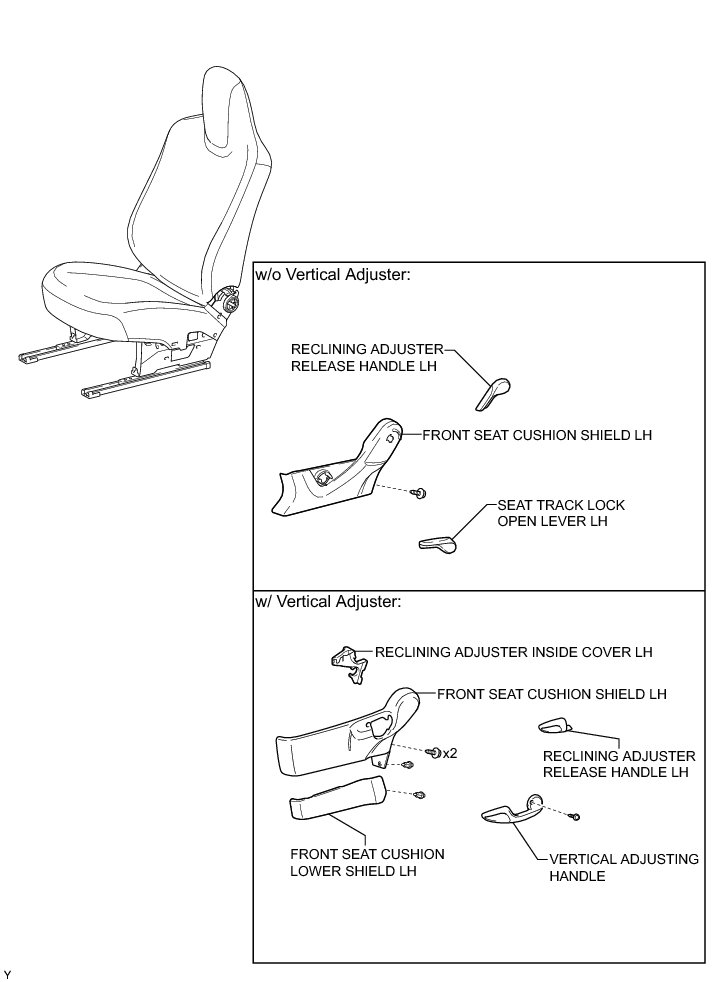 w/o Vertical Adjuster:

RECLINING ADJUSTER RELEASE HANDLE LH

FRONT SEAT CUSHION SHIELD LH

SEAT TRACK LOCK OPEN LEVER LH

w/ Vertical Adjuster:

RECLINING ADJUSTER INSIDE COVER LH

FRONT SEAT CUSHION SHIELD LH

x2

RECLINING ADJUSTER RELEASE HANDLE LH

FRONT SEAT CUSHION LOWER SHIELD LH

VERTICAL ADJUSTING HANDLE

Y