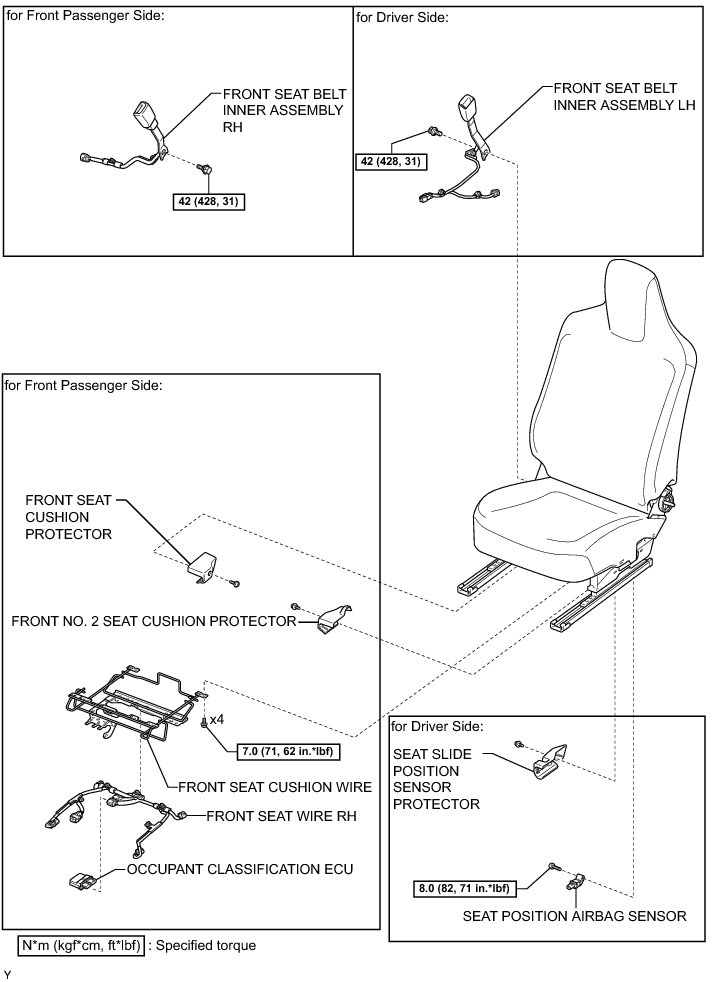 for Front Passenger Side:

FRONT SEAT BELT INNER ASSEMBLY RH

42 (428, 31)

for Driver Side:

FRONT SEAT BELT INNER ASSEMBLY LH

42 (428, 31)

for Front Passenger Side:

FRONT SEAT CUSHION PROTECTOR

FRONT NO. 2 SEAT CUSHION PROTECTOR

x4

7.0 (71, 62 in.*lbf)

FRONT SEAT CUSHION WIRE

FRONT SEAT WIRE RH

OCCUPANT CLASSIFICATION ECU

for Driver Side:

SEAT SLIDE POSITION SENSOR PROTECTOR

8.0 (82, 71 in.*lbf)

SEAT POSITION AIRBAG SENSOR

N*m (kgf*cm, ft*lbf) : Specified torque

Y