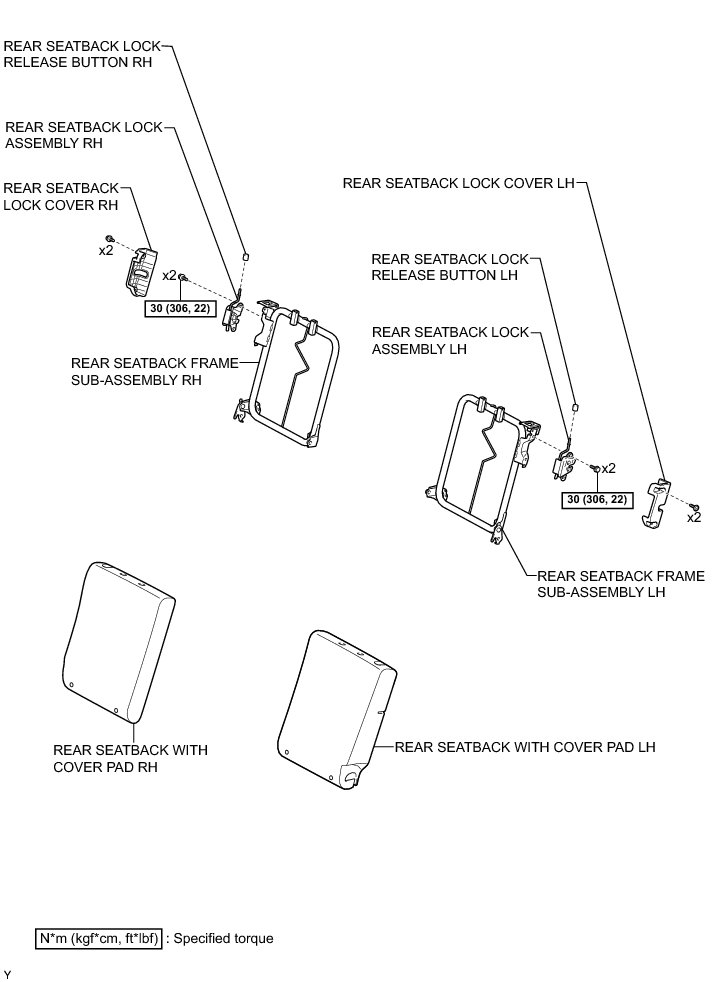 REAR SEATBACK LOCK RELEASE BUTTON RH

REAR SEATBACK LOCK ASSEMBLY RH

REAR SEATBACK LOCK COVER RH

x2

x2

30 (306, 22)

REAR SEATBACK FRAME SUB-ASSEMBLY RH

REAR SEATBACK LOCK COVER LH

REAR SEATBACK LOCK RELEASE BUTTON LH

REAR SEATBACK LOCK ASSEMBLY LH

x2

30 (306, 22)

x2

REAR SEATBACK FRAME SUB-ASSEMBLY LH

REAR SEATBACK WITH COVER PAD RH

REAR SEATBACK WITH COVER PAD LH

N*m (kgf*cm, ft*lbf) : Specified torque

Y