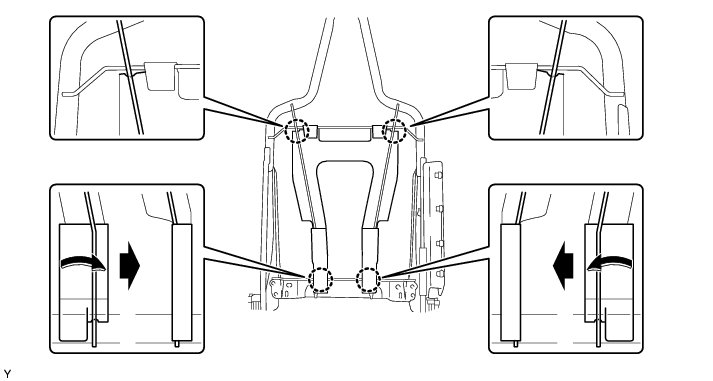 Y