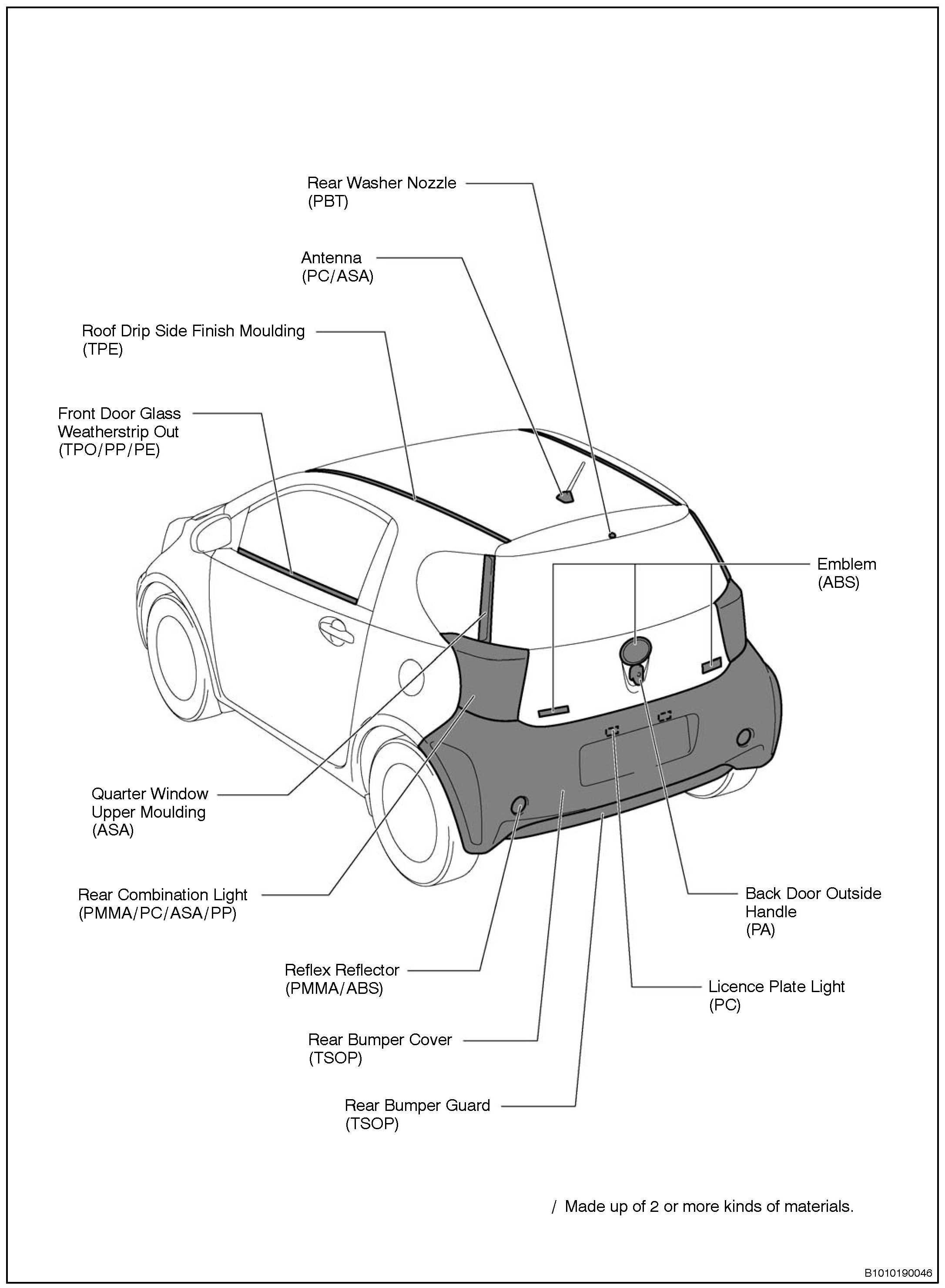 Rear Washer Nozzle
(PBT)

Antenna
(PC/ASA)

Roof Drip Side Finish Moulding
(TPE)

Front Door Glass
Weatherstrip Out
(TPO/PP/PE)

Emblem
(ABS)

Quarter Window
Upper Moulding
(ASA)

Rear Combination Light
(PMMA/PC/ASA/PP)

Back Door Outside
Handle
(PA)

Reflex Reflector
(PMMA/ABS)

Licence Plate Light
(PC)

Rear Bumper Cover
(TSOP)

Rear Bumper Guard
(TSOP)

/ Made up of 2 or more kinds of materials.

B1010190046