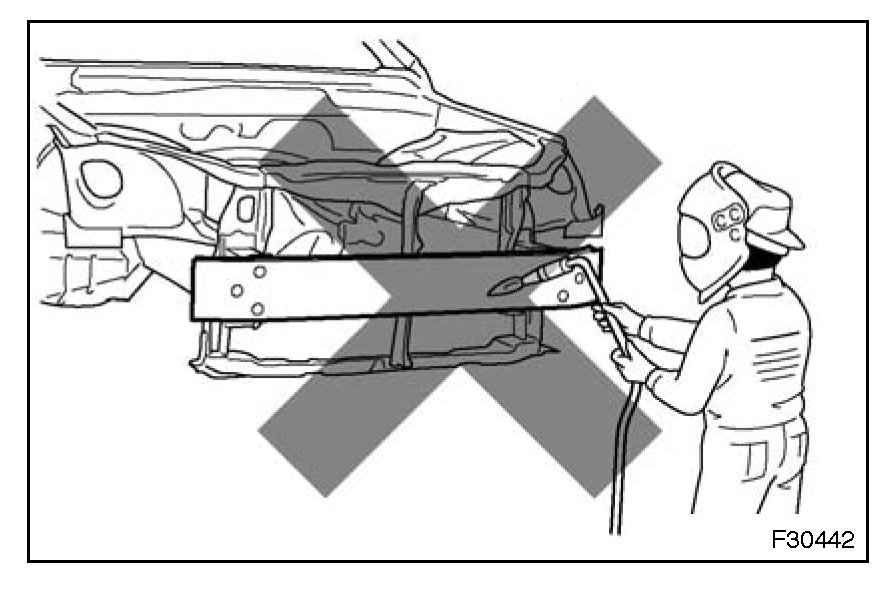 F30442