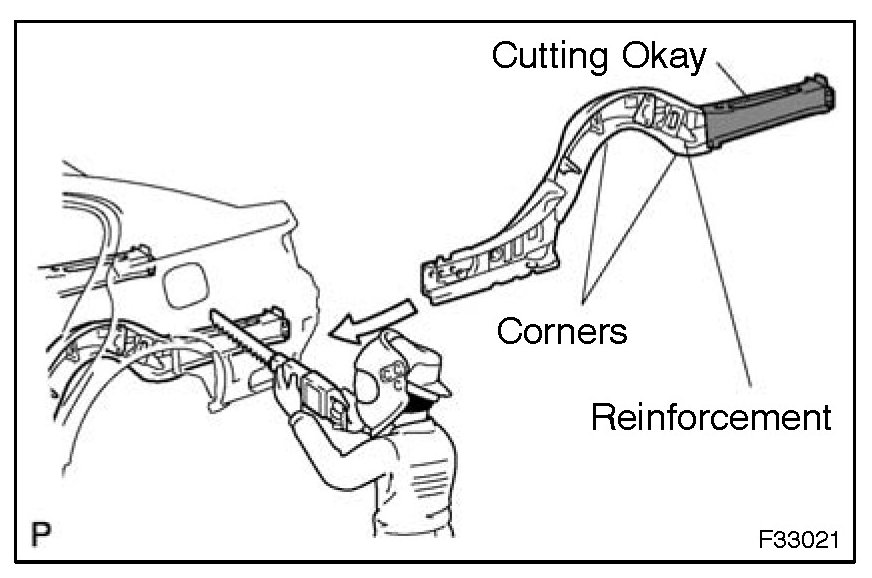 Cutting Okay

Corners

Reinforcement

P

F33021