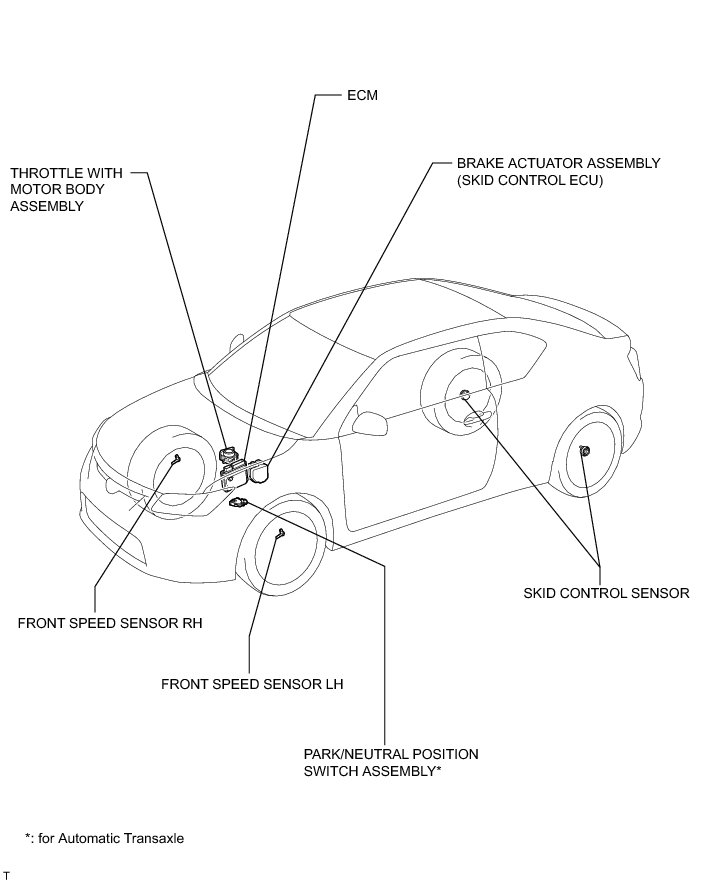 ECM

THROTTLE WITH MOTOR BODY ASSEMBLY

BRAKE ACTUATOR ASSEMBLY (SKID CONTROL ECU)

SKID CONTROL SENSOR

FRONT SPEED SENSOR RH

FRONT SPEED SENSOR LH

PARK/NEUTRAL POSITION SWITCH ASSEMBLY*

*: for Automatic Transaxle

T